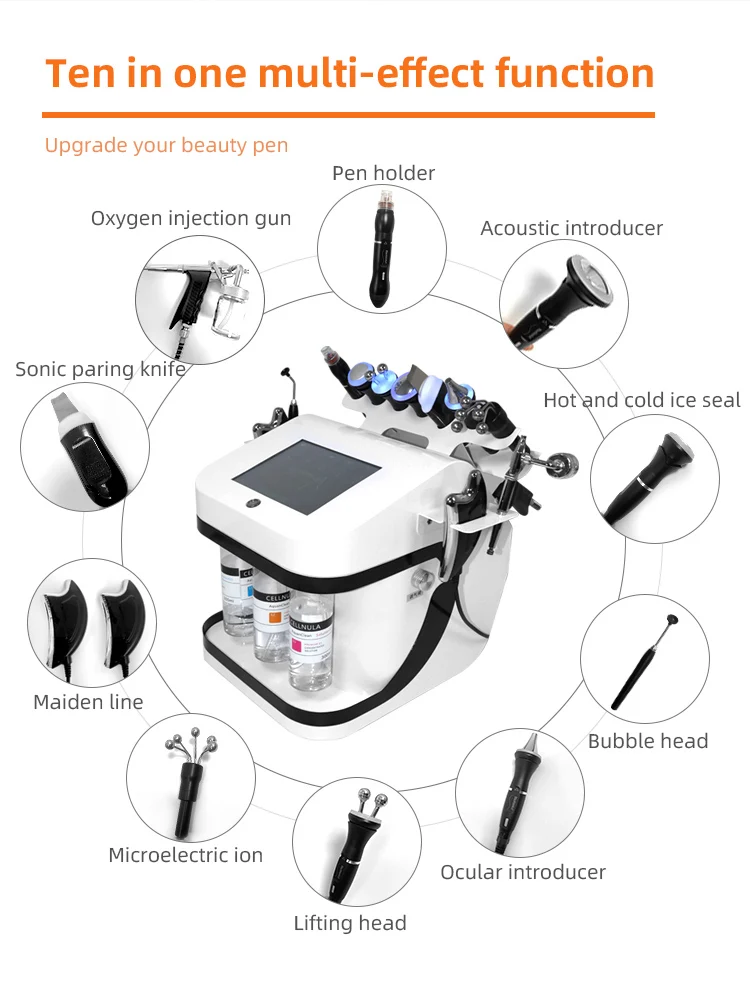 Ten in one multi-effect function

Upgrade your beauty pen

Pen holder

Oxygen injection gun

Acoustic introducer

Sonic paring knife

Hot and cold ice seal

CELLNULA

CELLNULA

CELLNULA

Maiden line

Bubble head

Microelectric ion

Ocular introducer

Lifting head