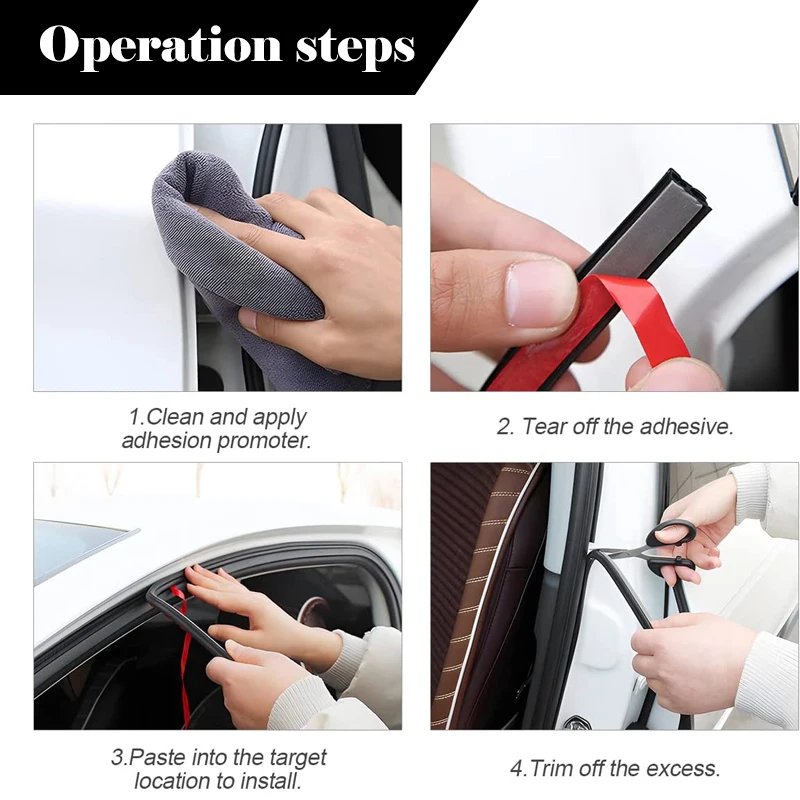 Operation steps

1.Clean and apply adhesion promoter.

2. Tear off the adhesive.

3.Paste into the target location to install.

4.Trim off the excess.