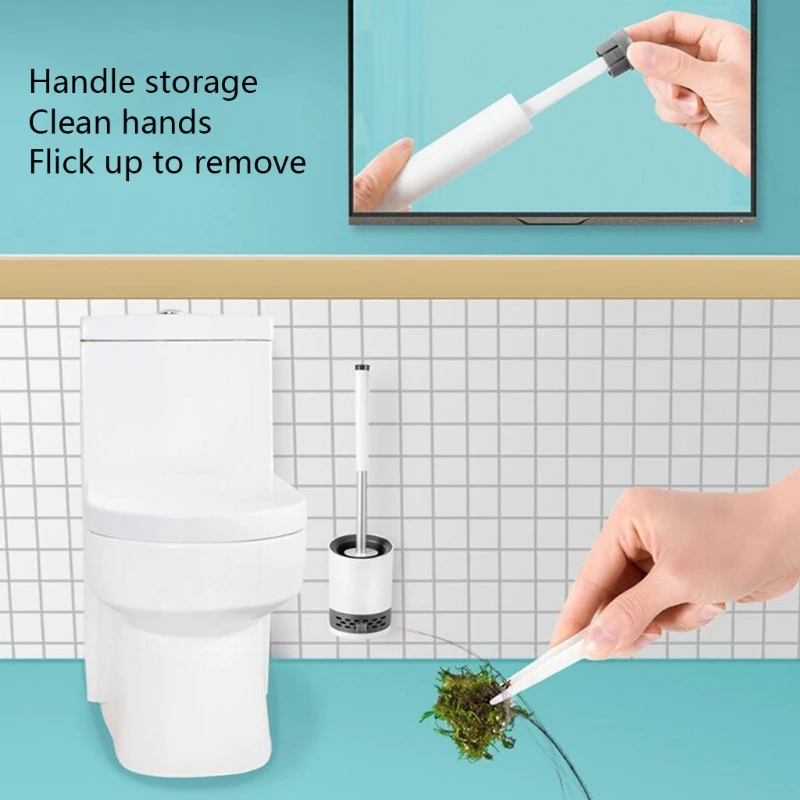 Handle storage
Clean hands
Flick up to remove