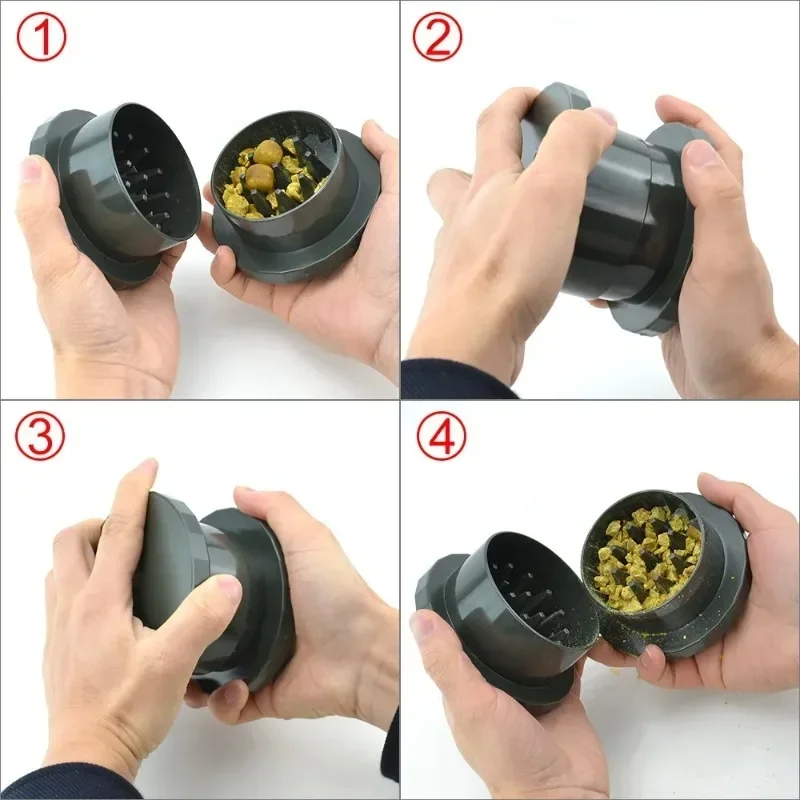 ①
②
③
④