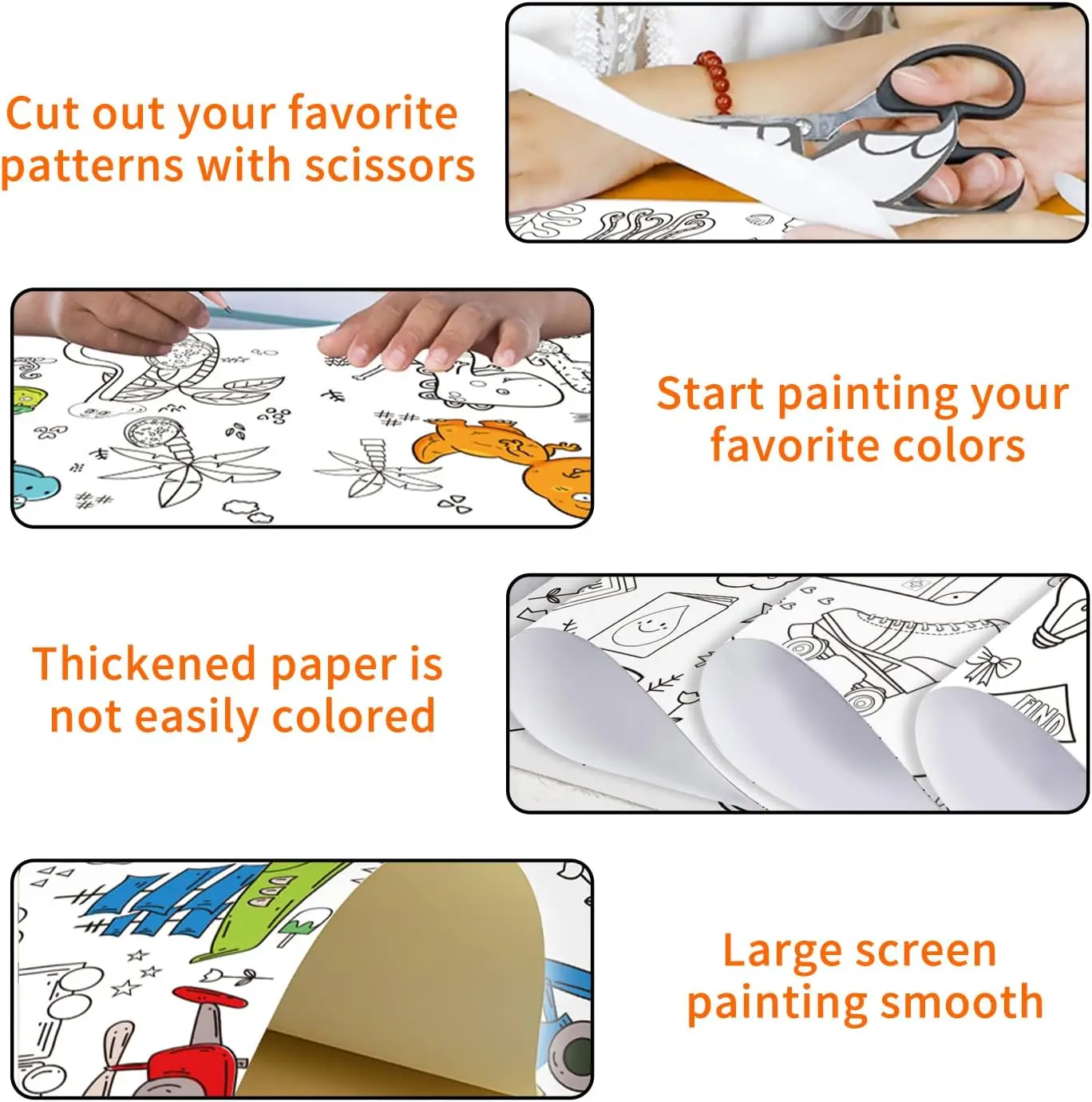 Cut out your favorite patterns with scissors

Start painting your favorite colors

Thickened paper is not easily colored

FIND

Large screen painting smooth