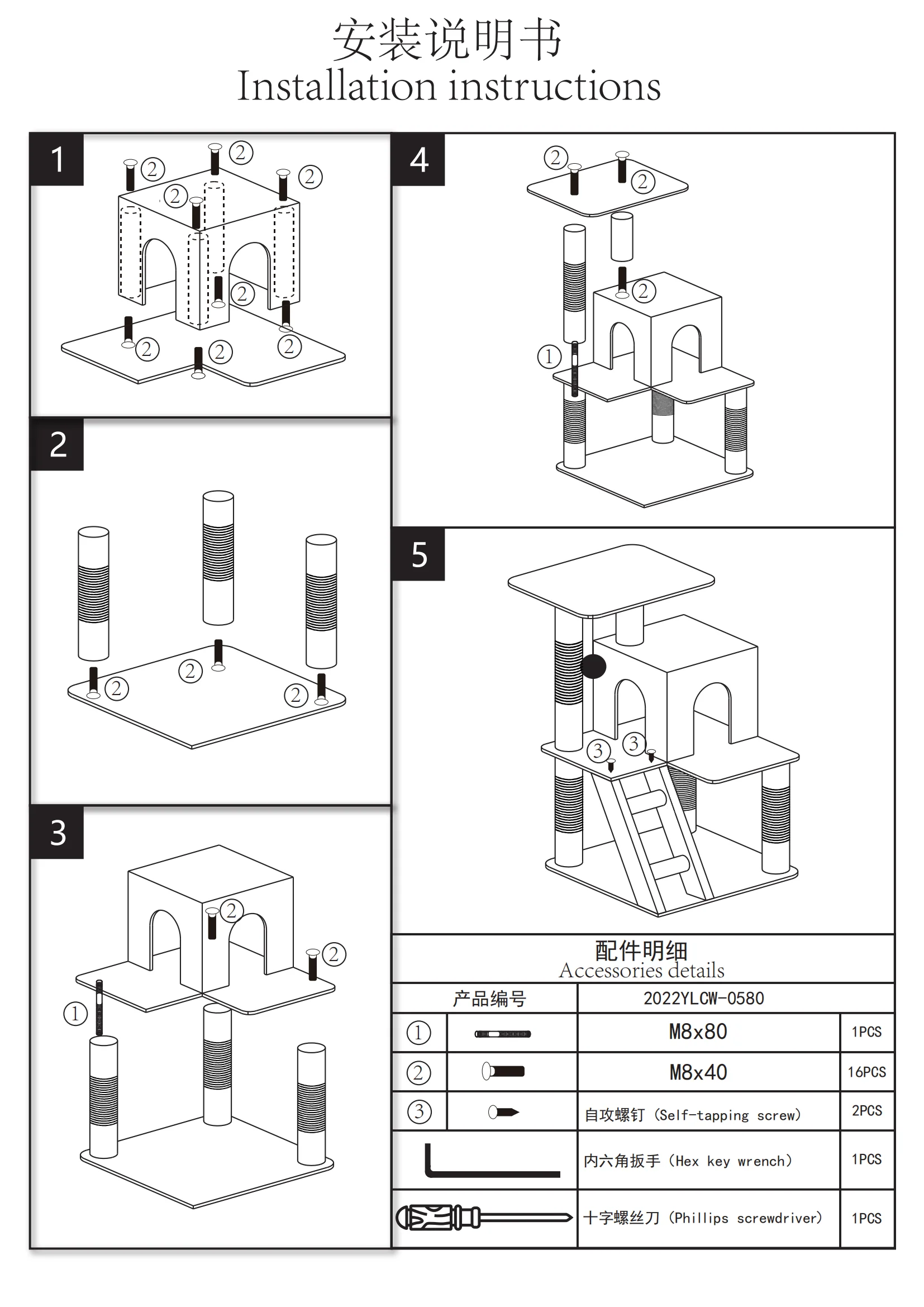 安装说明书
Installation instructions

1
②
②
②
②
②
②
②
②
②

2
②
②
②

3
②
②
①

4
②
②
②
①

5
③
③

配件明细
Accessories details

| 产品编号 | | 2022YLCW-0580 | |
|---|---|---|---|
| ① | | M8x80 | 1PCS |
| ② | | M8x40 | 16PCS |
| ③ | | 自攻螺钉（Self-tapping screw） | 2PCS |
| | | 内六角扳手（Hex key wrench） | 1PCS |
| | | 十字螺丝刀（Phillips screwdriver） | 1PCS |