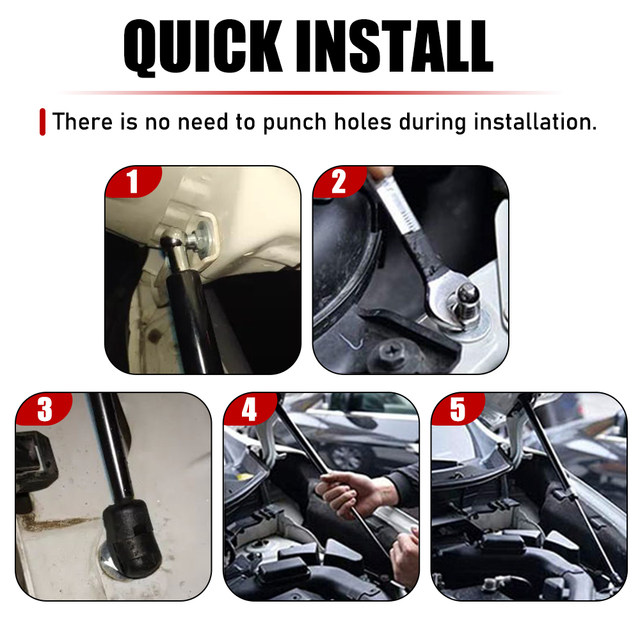 QUICK INSTALL

There is no need to punch holes during installation.

1

2

3

4

5