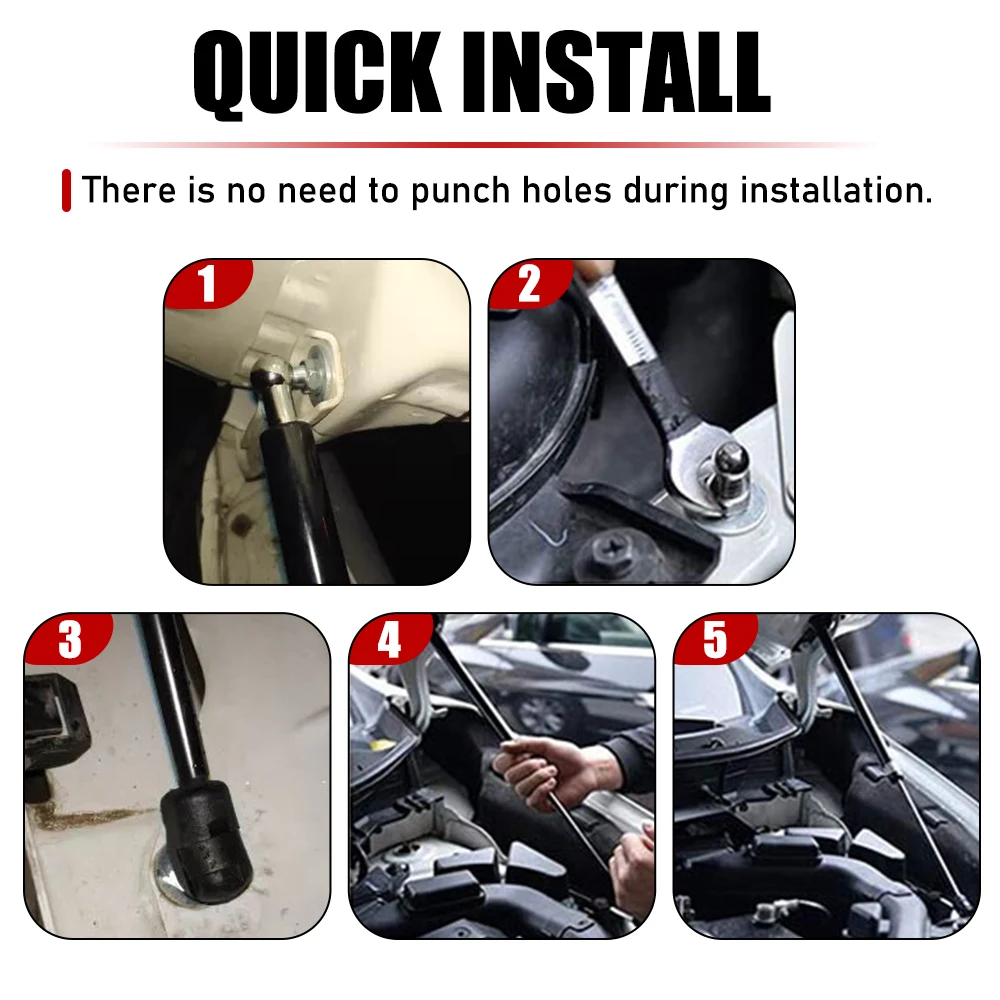 QUICK INSTALL

There is no need to punch holes during installation.

1

2

3

4

5