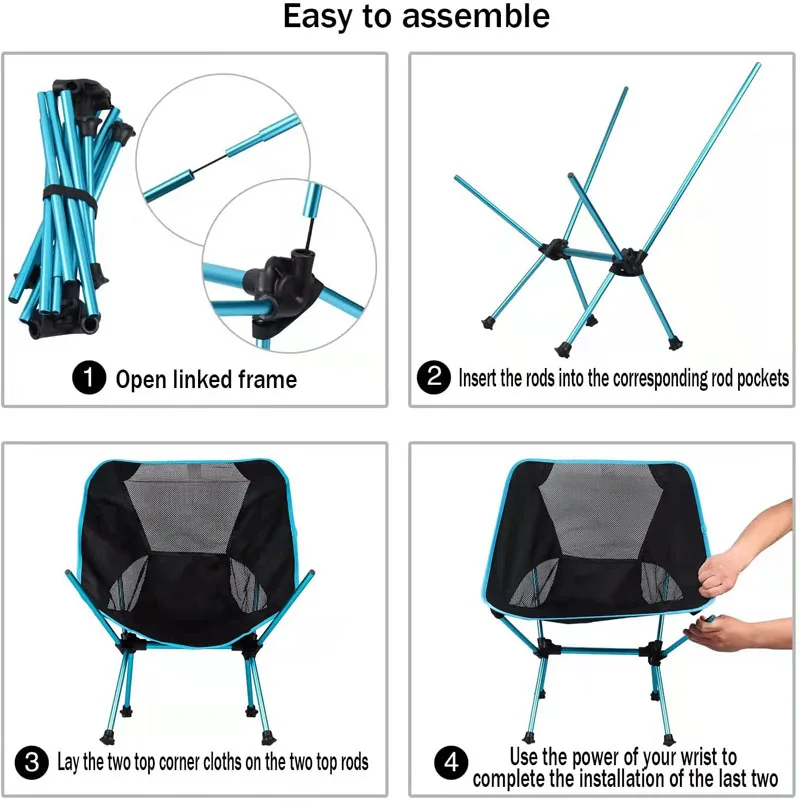 Easy to assemble

1 Open linked frame

2 Insert the rods into the corresponding rod pockets

3 Lay the two top corner cloths on the two top rods

4 Use the power of your wrist to complete the installation of the last two