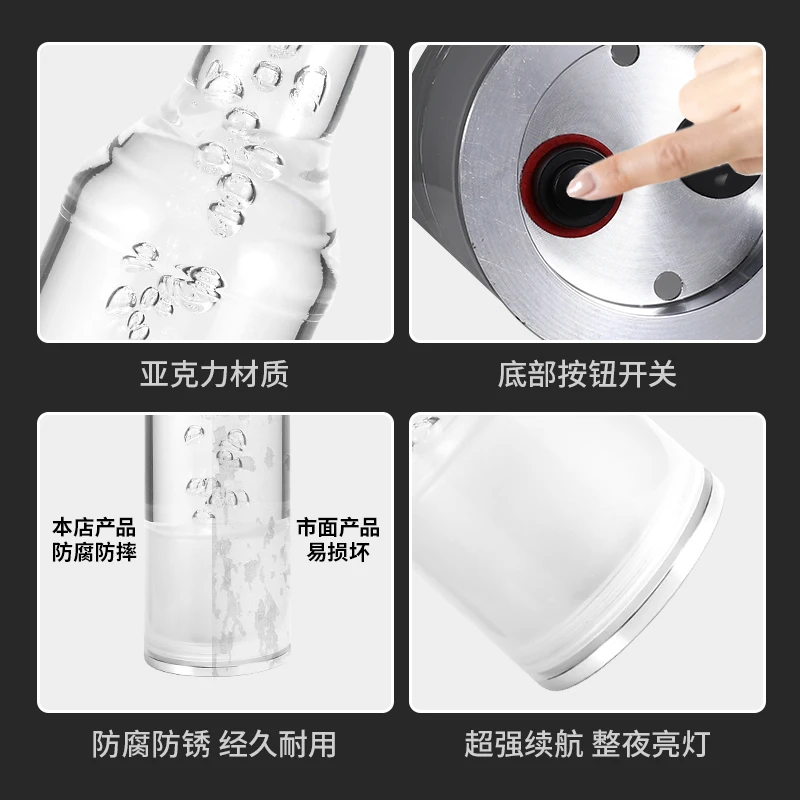 亚克力材质

底部按钮开关

本店产品
防腐防摔

市面产品
易损坏

防腐防锈 经久耐用

超强续航 整夜亮灯