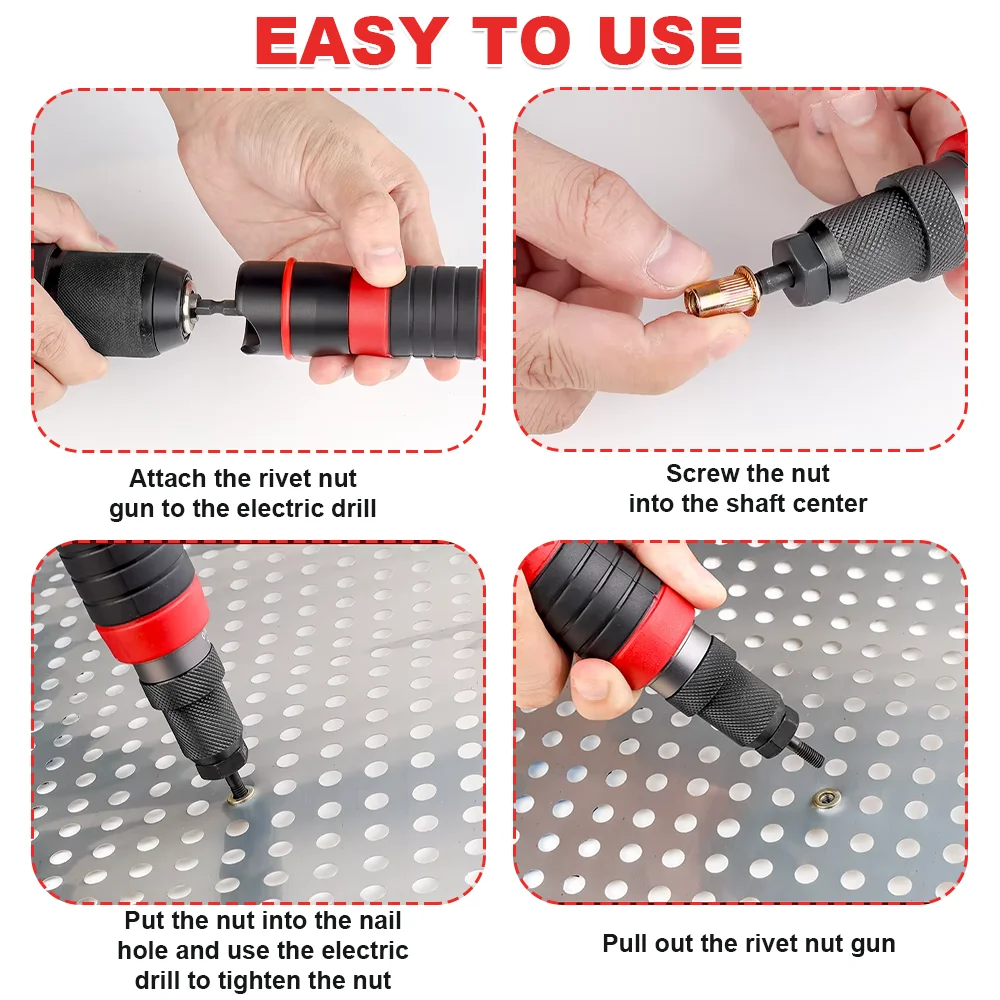 EASY TO USE

Attach the rivet nut gun to the electric drill

Screw the nut into the shaft center

Put the nut into the nail hole and use the electric drill to tighten the nut

Pull out the rivet nut gun