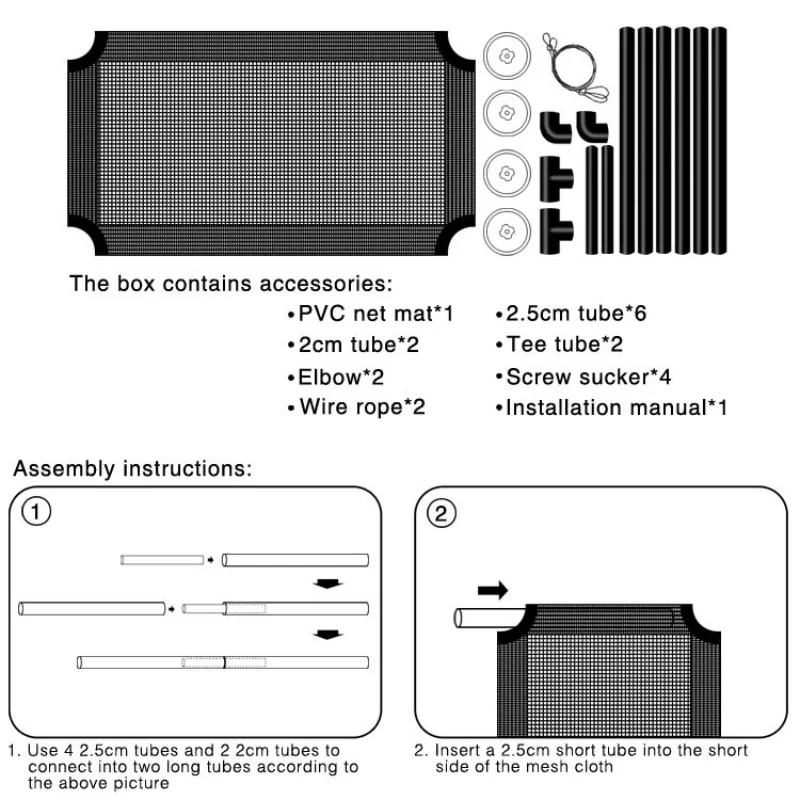 The box contains accessories:

•PVC net mat*1
•2cm tube*2
•Elbow*2
•Wire rope*2

•2.5cm tube*6
•Tee tube*2
•Screw sucker*4
•Installation manual*1

Assembly instructions:

①

1. Use 4 2.5cm tubes and 2 2cm tubes to connect into two long tubes according to the above picture

②

2. Insert a 2.5cm short tube into the short side of the mesh cloth