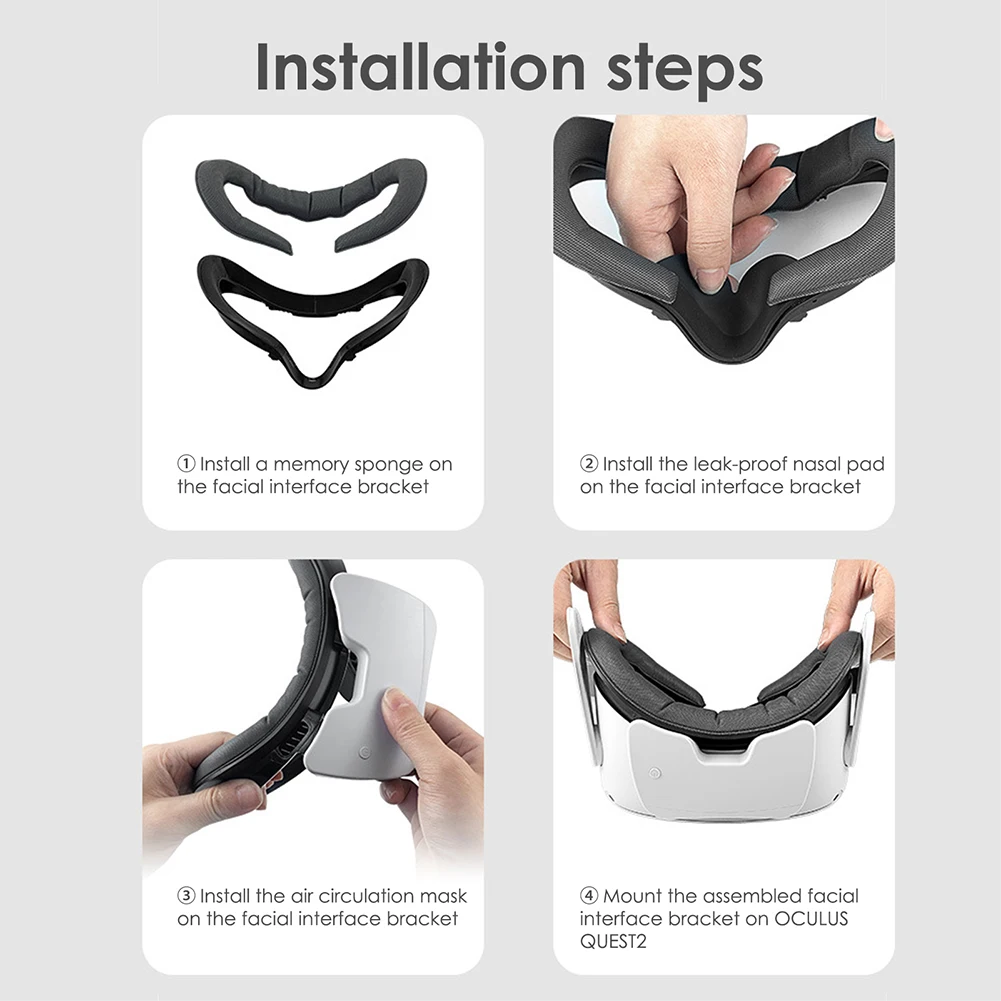 Installation steps

① Install a memory sponge on the facial interface bracket

② Install the leak-proof nasal pad on the facial interface bracket

③ Install the air circulation mask on the facial interface bracket

④ Mount the assembled facial interface bracket on OCULUS QUEST2