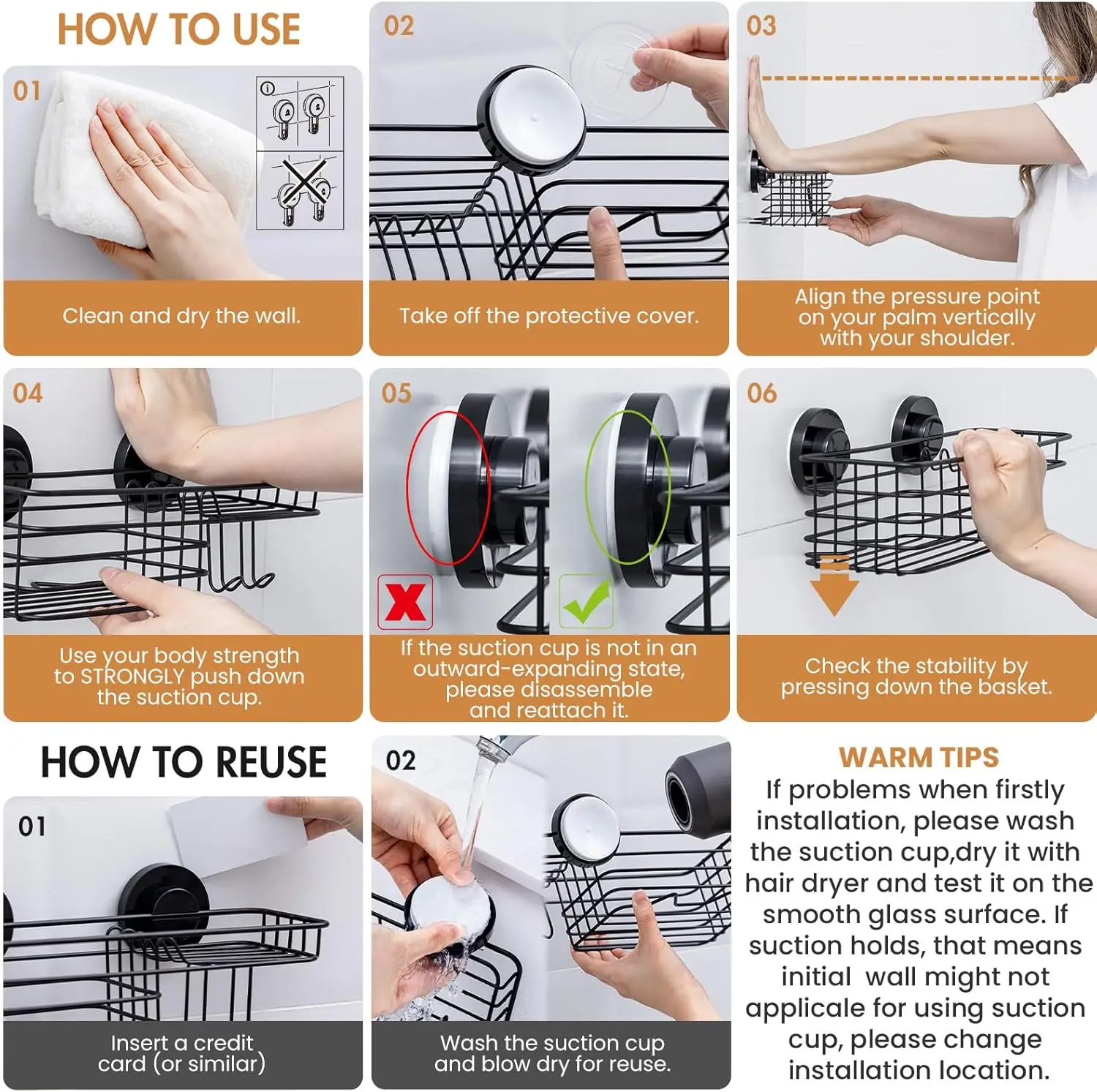 HOW TO USE

01

Clean and dry the wall.

02

Take off the protective cover.

03

Align the pressure point on your palm vertically with your shoulder.

04

Use your body strength to STRONGLY push down the suction cup.

05

If the suction cup is not in an outward-expanding state, please disassemble and reattach it.

06

Check the stability by pressing down the basket.

HOW TO REUSE

01

Insert a credit card (or similar)

02

Wash the suction cup and blow dry for reuse.

WARM TIPS
If problems when firstly installation, please wash the suction cup,dry it with hair dryer and test it on the smooth glass surface. If suction holds, that means initial wall might not applicale for using suction cup, please change installation location.