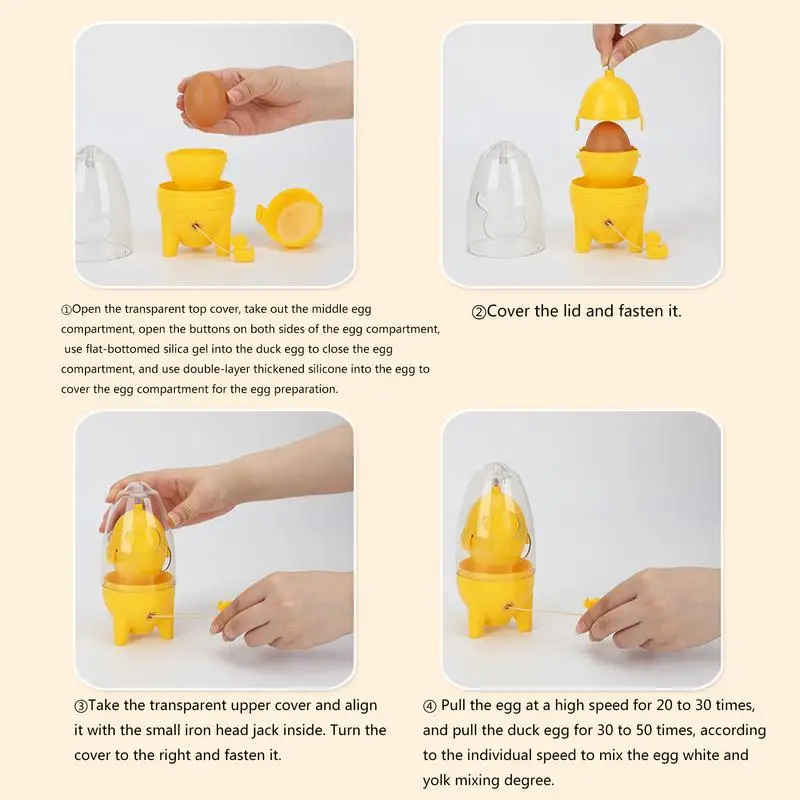 ①Open the transparent top cover, take out the middle egg compartment, open the buttons on both sides of the egg compartment, use flat-bottomed silica gel into the duck egg to close the egg compartment, and use double-layer thickened silicone into the egg to cover the egg compartment for the egg preparation.

②Cover the lid and fasten it.

③Take the transparent upper cover and align it with the small iron head jack inside. Turn the cover to the right and fasten it.

④ Pull the egg at a high speed for 20 to 30 times, and pull the duck egg for 30 to 50 times, according to the individual speed to mix the egg white and yolk mixing degree.