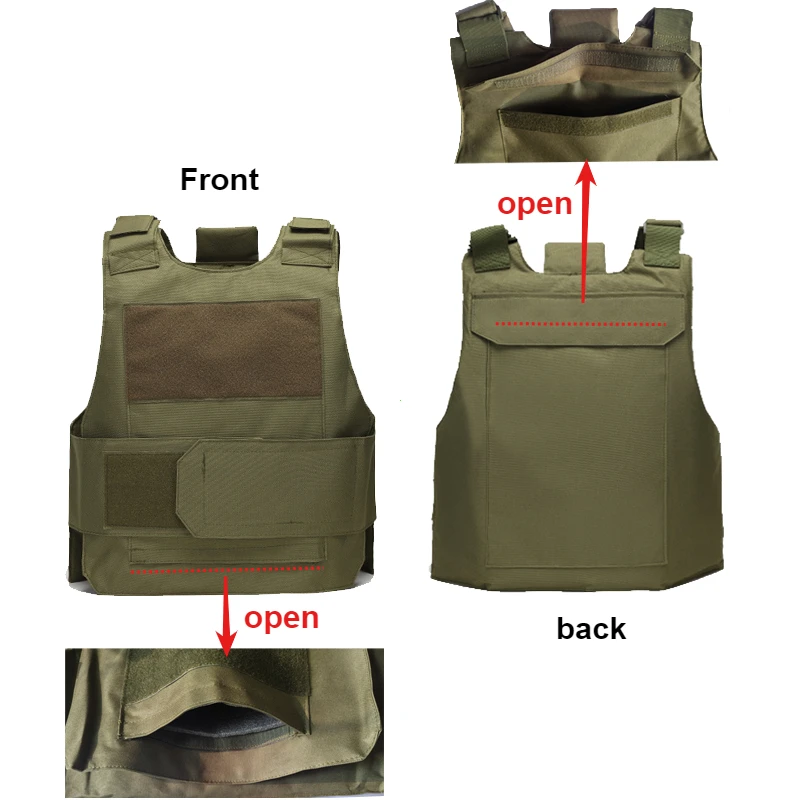 Front

open

open

back