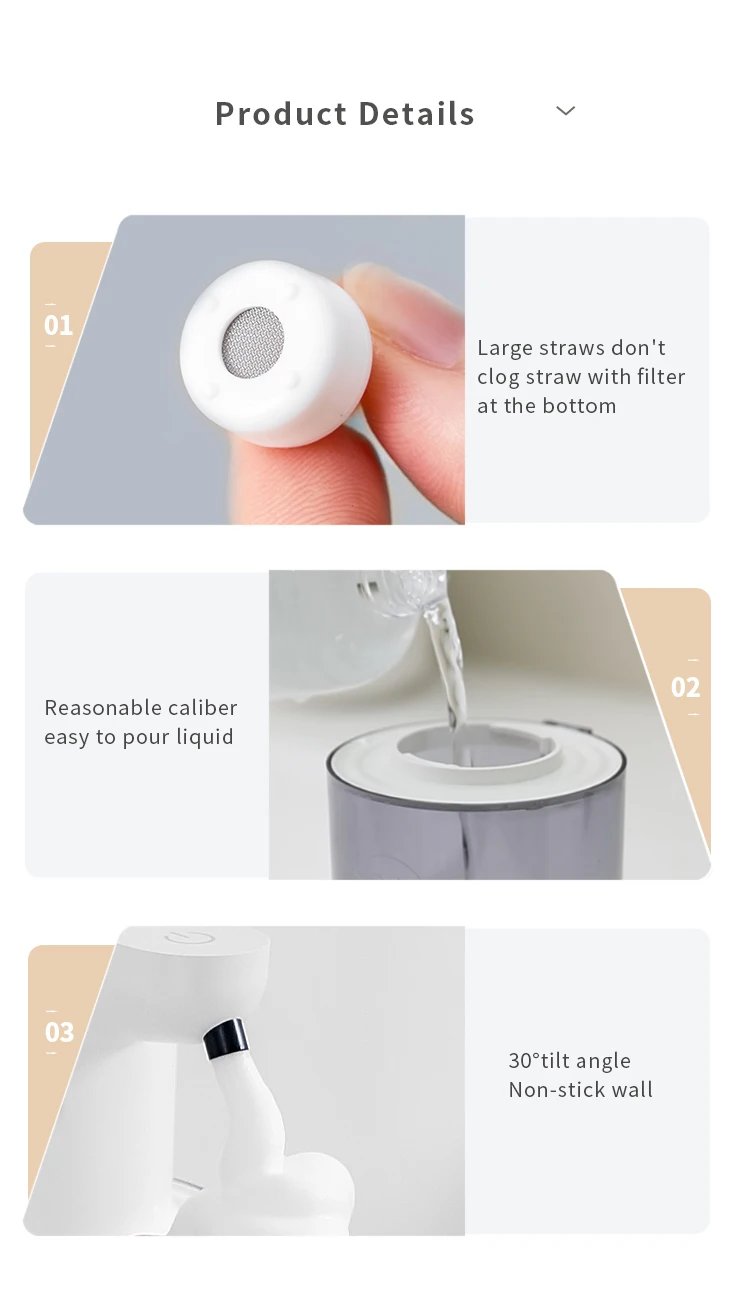 Product Details

01

Large straws don't clog straw with filter at the bottom

Reasonable caliber easy to pour liquid

02

03

30°tilt angle
Non-stick wall