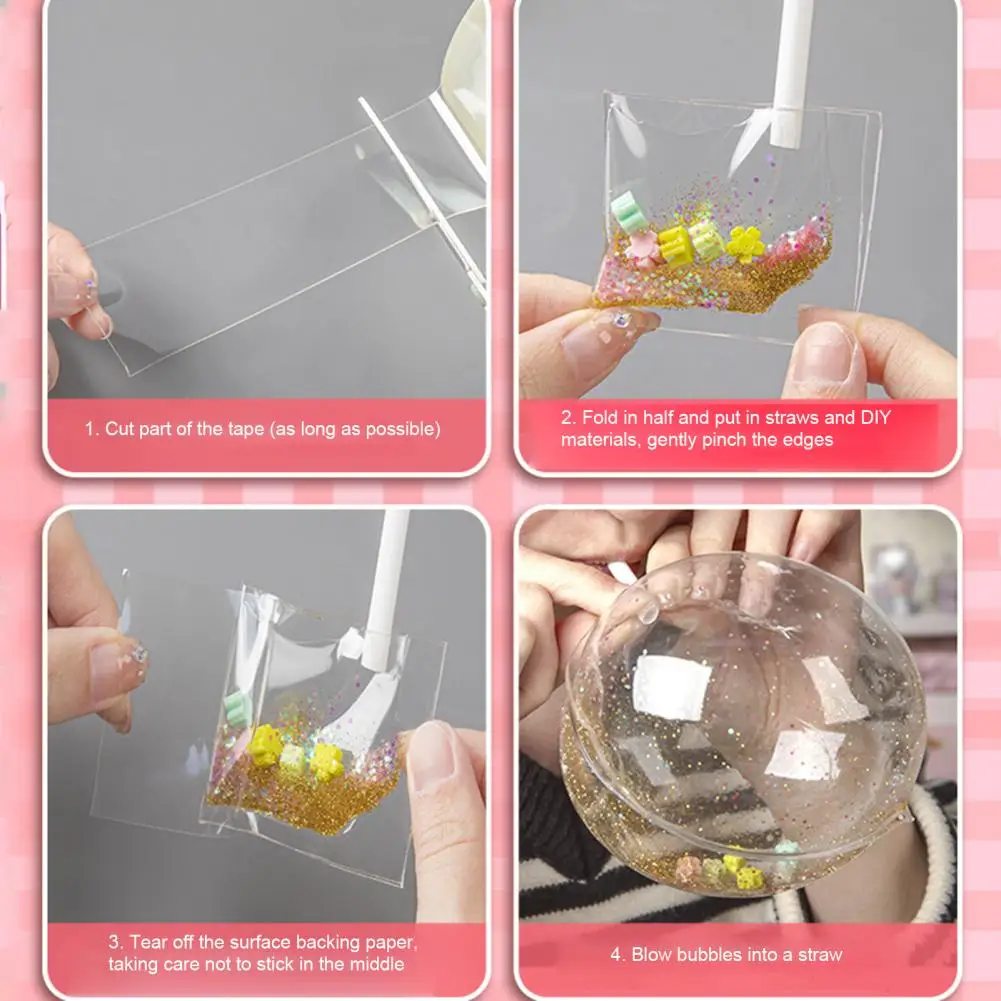 1. Cut part of the tape (as long as possible)

2. Fold in half and put in straws and DIY materials, gently pinch the edges

3. Tear off the surface backing paper, taking care not to stick in the middle

4. Blow bubbles into a straw