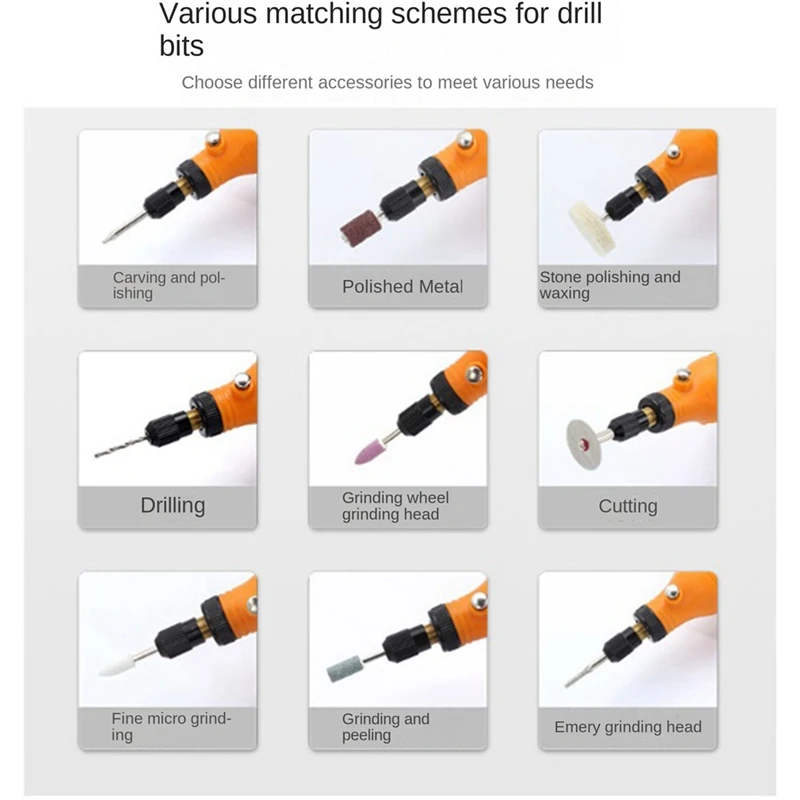 Various matching schemes for drill bits

Choose different accessories to meet various needs

Carving and polishing

Polished Metal

Stone polishing and waxing

Drilling

Grinding wheel grinding head

Cutting

Fine micro grinding

Grinding and peeling

Emery grinding head