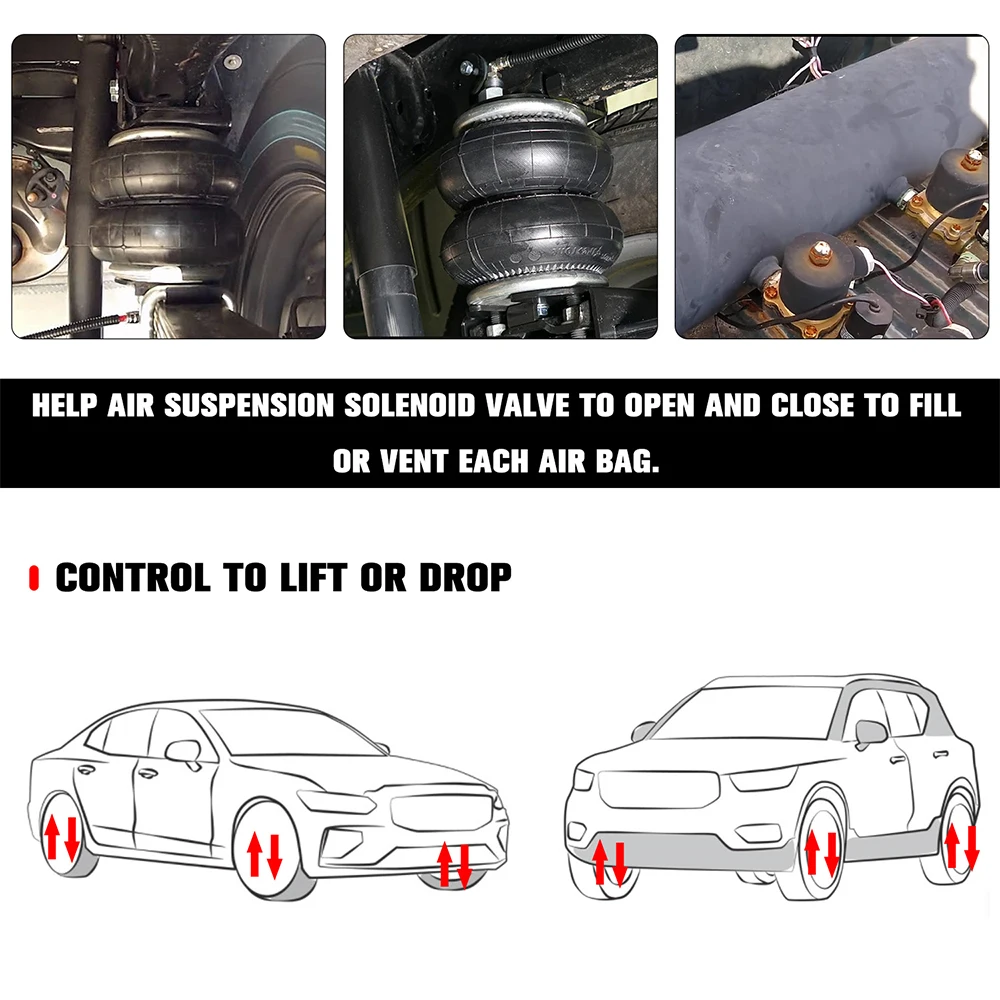 HELP AIR SUSPENSION SOLENOID VALVE TO OPEN AND CLOSE TO FILL OR VENT EACH AIR BAG.

CONTROL TO LIFT OR DROP