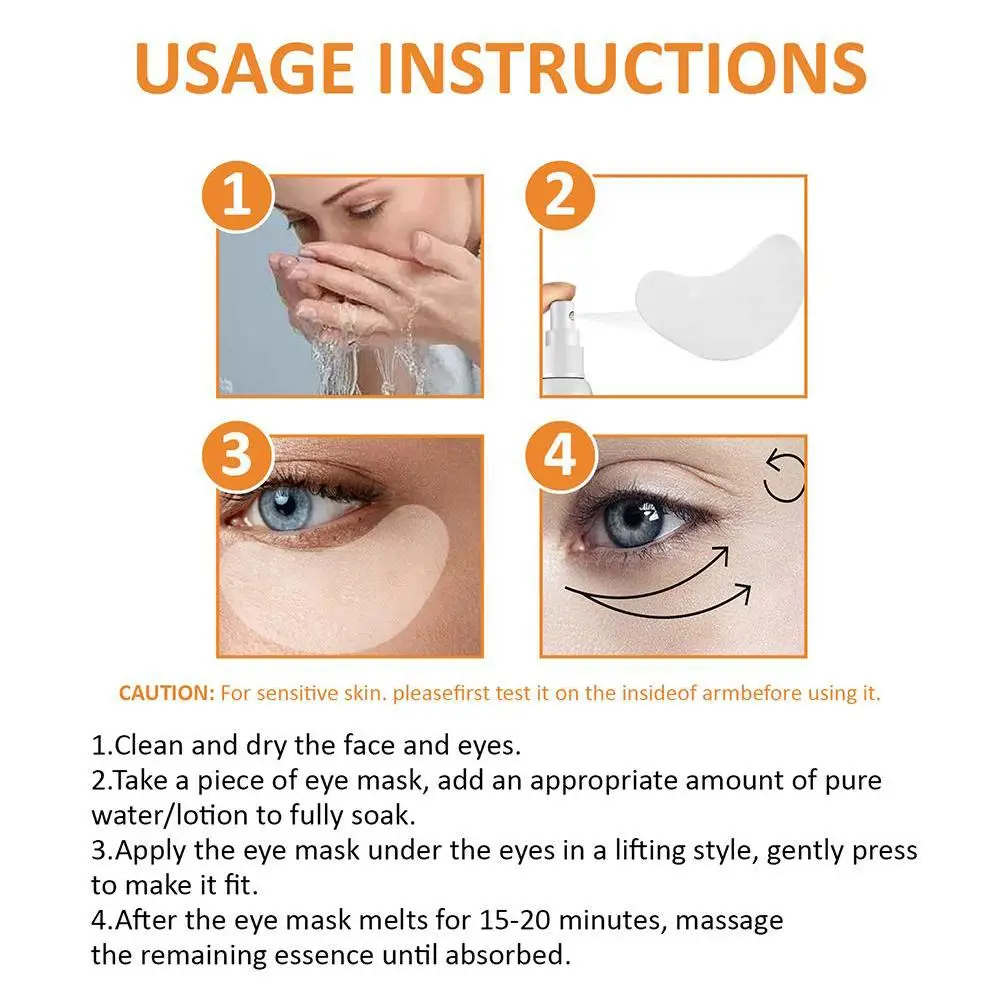 USAGE INSTRUCTIONS

1

2

3

4

CAUTION: For sensitive skin. pleasefirst test it on the insideof armbefore using it.

1.Clean and dry the face and eyes.
2.Take a piece of eye mask, add an appropriate amount of pure water/lotion to fully soak.
3.Apply the eye mask under the eyes in a lifting style, gently press to make it fit.
4.After the eye mask melts for 15-20 minutes, massage the remaining essence until absorbed.