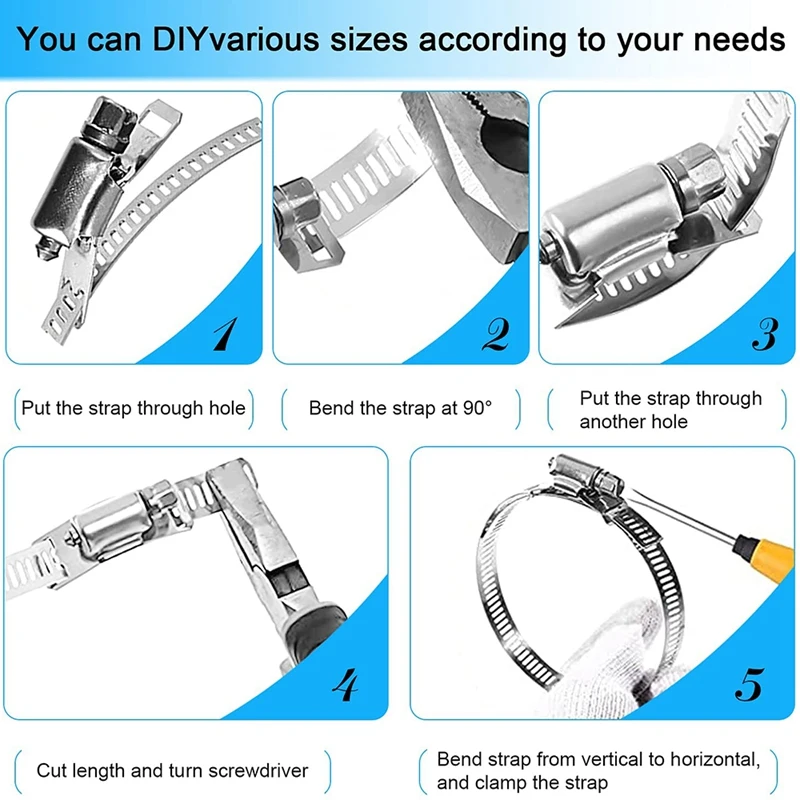 You can DIYvarious sizes according to your needs

1

2

3

Put the strap through hole

Bend the strap at 90°

Put the strap through another hole

4

5

Cut length and turn screwdriver

Bend strap from vertical to horizontal, and clamp the strap