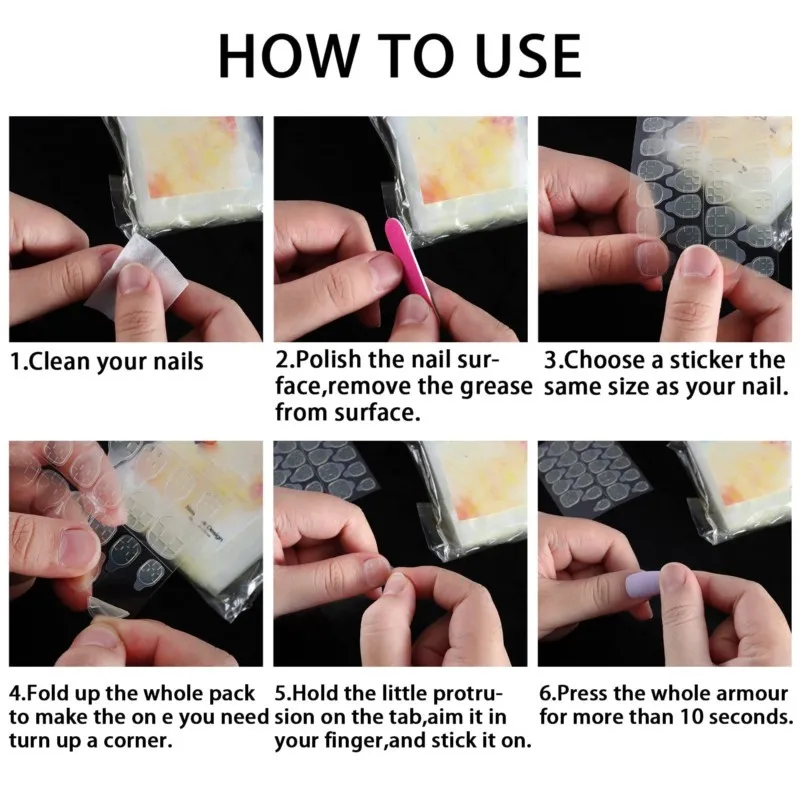 HOW TO USE

1.Clean your nails

2.Polish the nail surface,remove the grease from surface.

3.Choose a sticker the same size as your nail.

4.Fold up the whole pack to make the on e you need turn up a corner.

5.Hold the little protrusion on the tab,aim it in your finger,and stick it on.

6.Press the whole armour for more than 10 seconds.