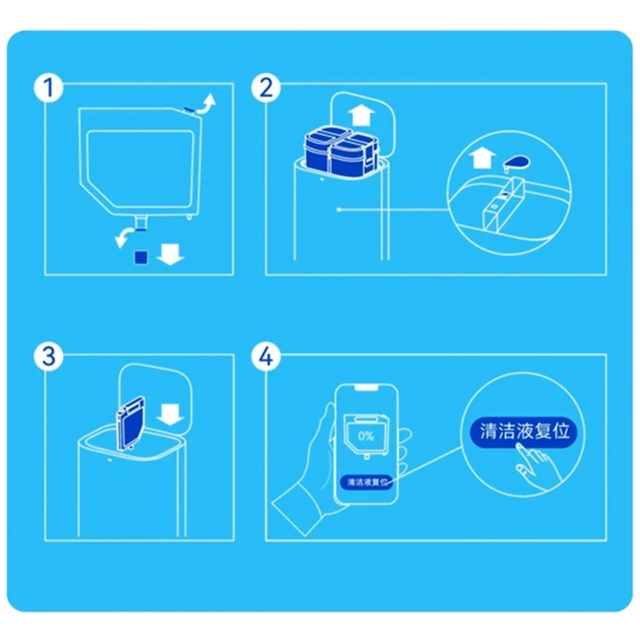 1

2

3

4

0%

清洁液复位

清洁液复位