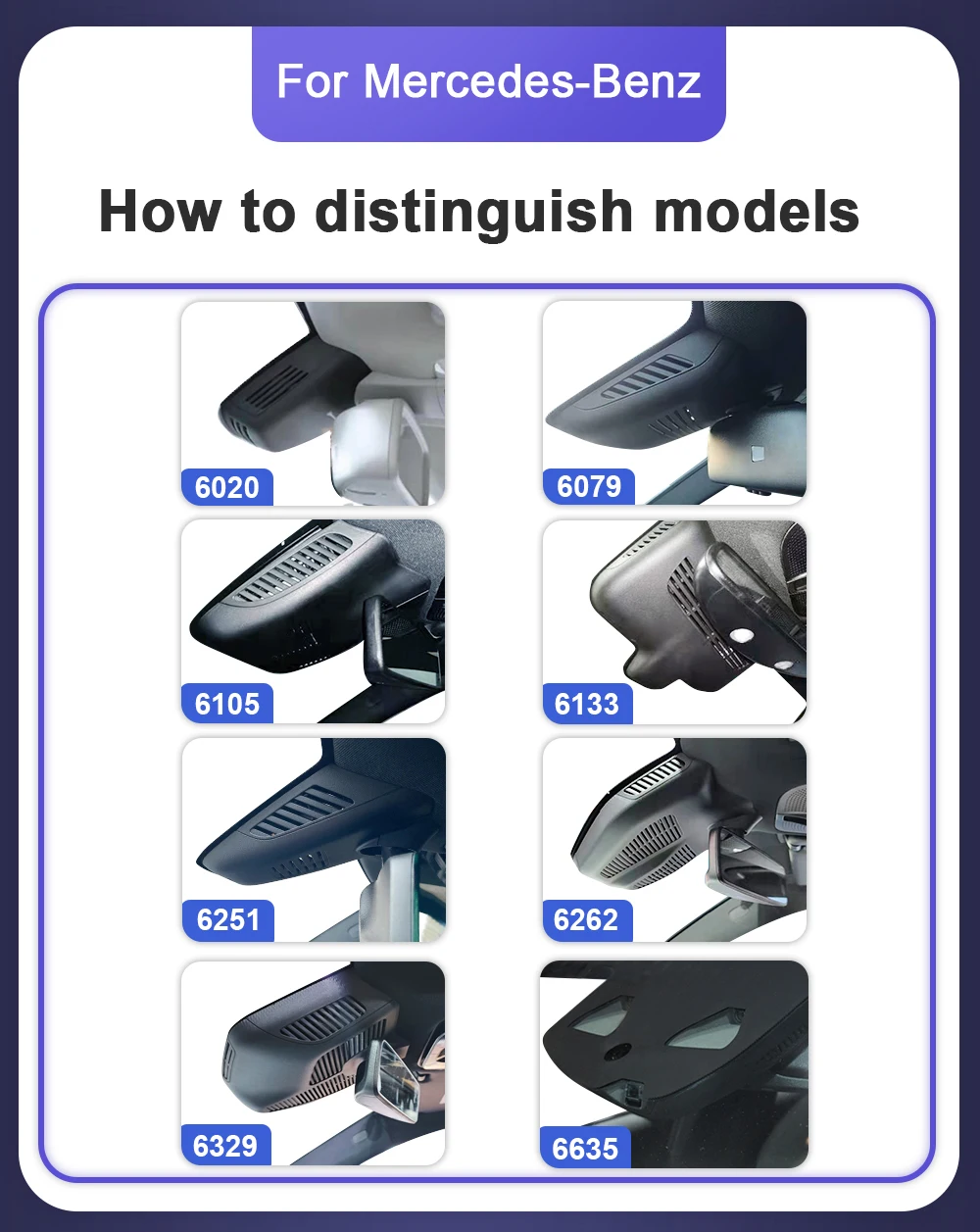 For Mercedes-Benz

How to distinguish models

6020

6079

6105

6133

6251

6262

6329

6635