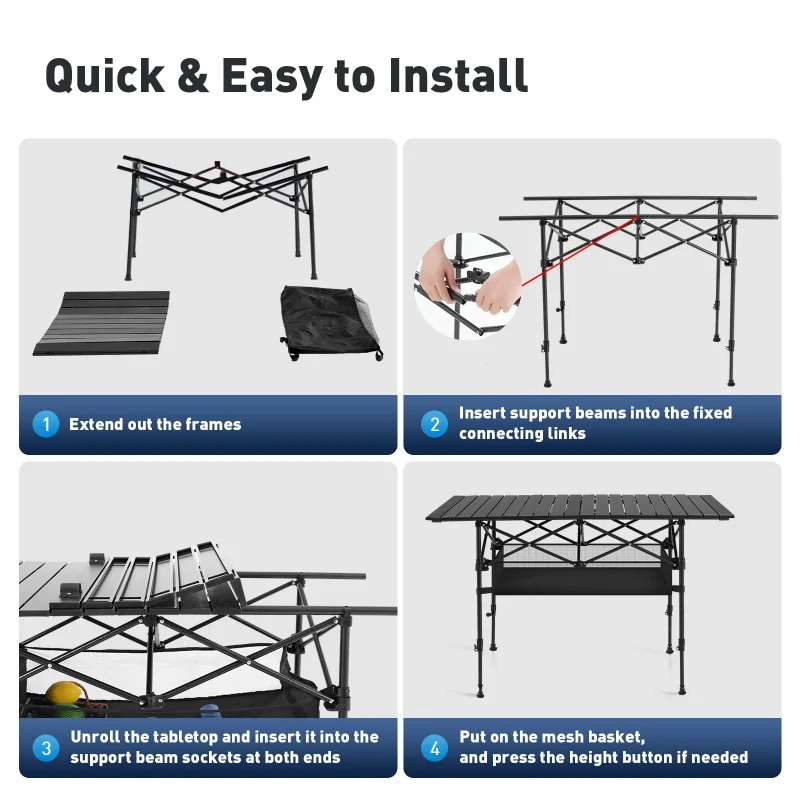 Quick & Easy to Install

1 Extend out the frames

2 Insert support beams into the fixed connecting links

3 Unroll the tabletop and insert it into the support beam sockets at both ends

4 Put on the mesh basket, and press the height button if needed