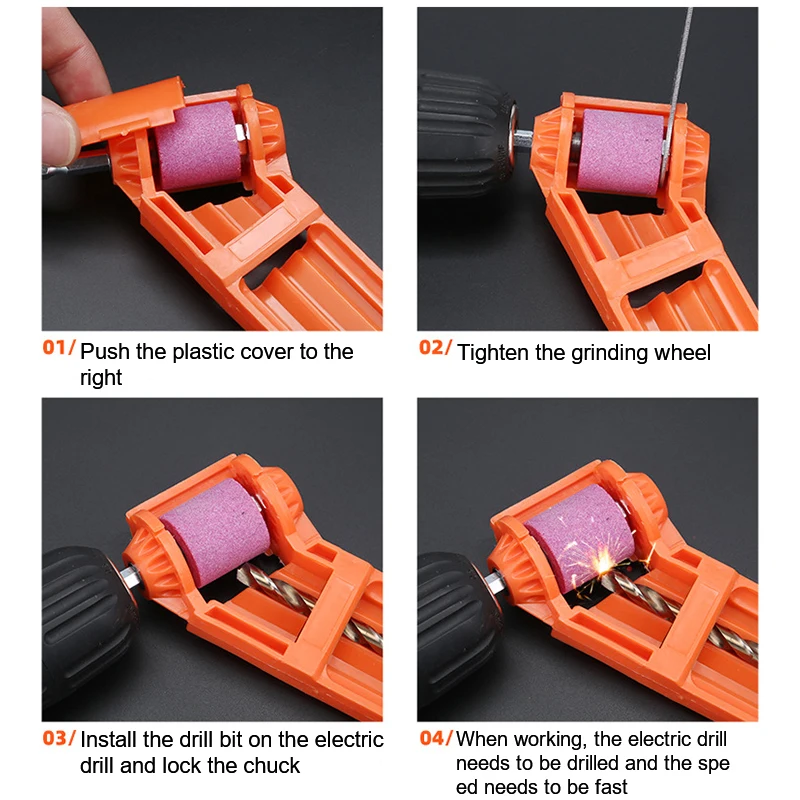 01/ Push the plastic cover to the right

02/ Tighten the grinding wheel

03/ Install the drill bit on the electric drill and lock the chuck

04/ When working, the electric drill needs to be drilled and the spe ed needs to be fast