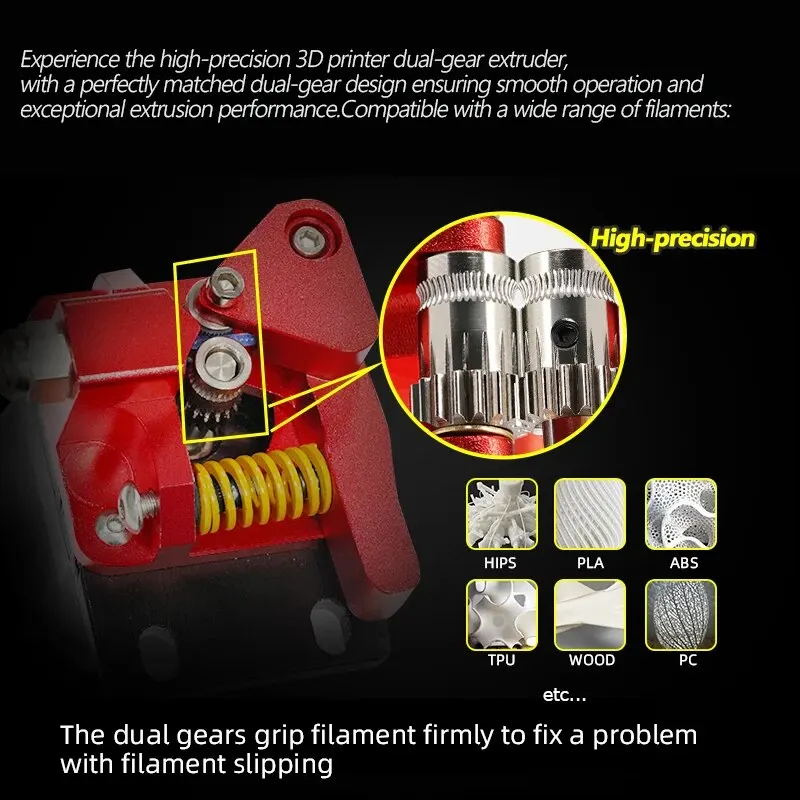 Experience the high-precision 3D printer dual-gear extruder, with a perfectly matched dual-gear design ensuring smooth operation and exceptional extrusion performance.Compatible with a wide range of filaments:

High-precision

HIPS

PLA

ABS

TPU

WOOD

PC

etc...

The dual gears grip filament firmly to fix a problem with filament slipping