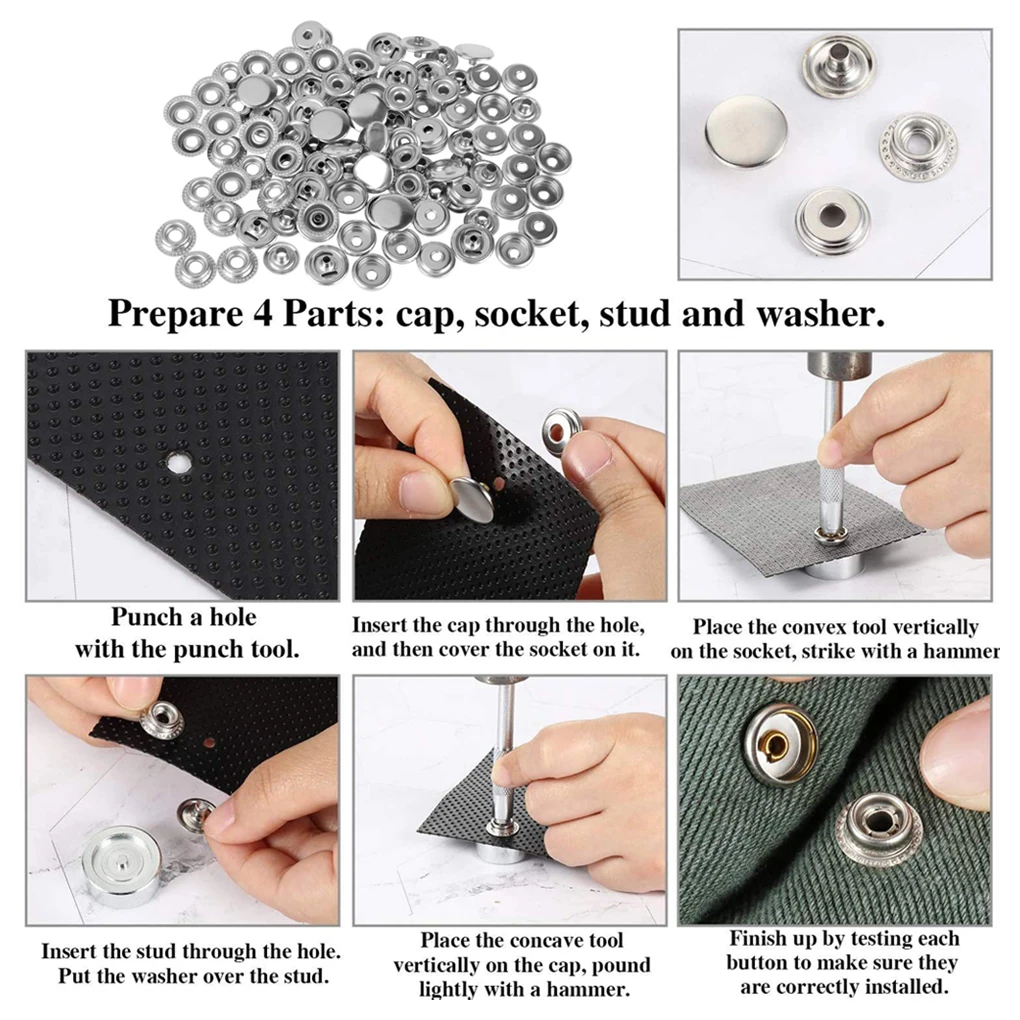 Prepare 4 Parts: cap, socket, stud and washer.

Punch a hole with the punch tool.

Insert the cap through the hole, and then cover the socket on it.

Place the convex tool vertically on the socket, strike with a hammer

Insert the stud through the hole. Put the washer over the stud.

Place the concave tool vertically on the cap, pound lightly with a hammer.

Finish up by testing each button to make sure they are correctly installed.