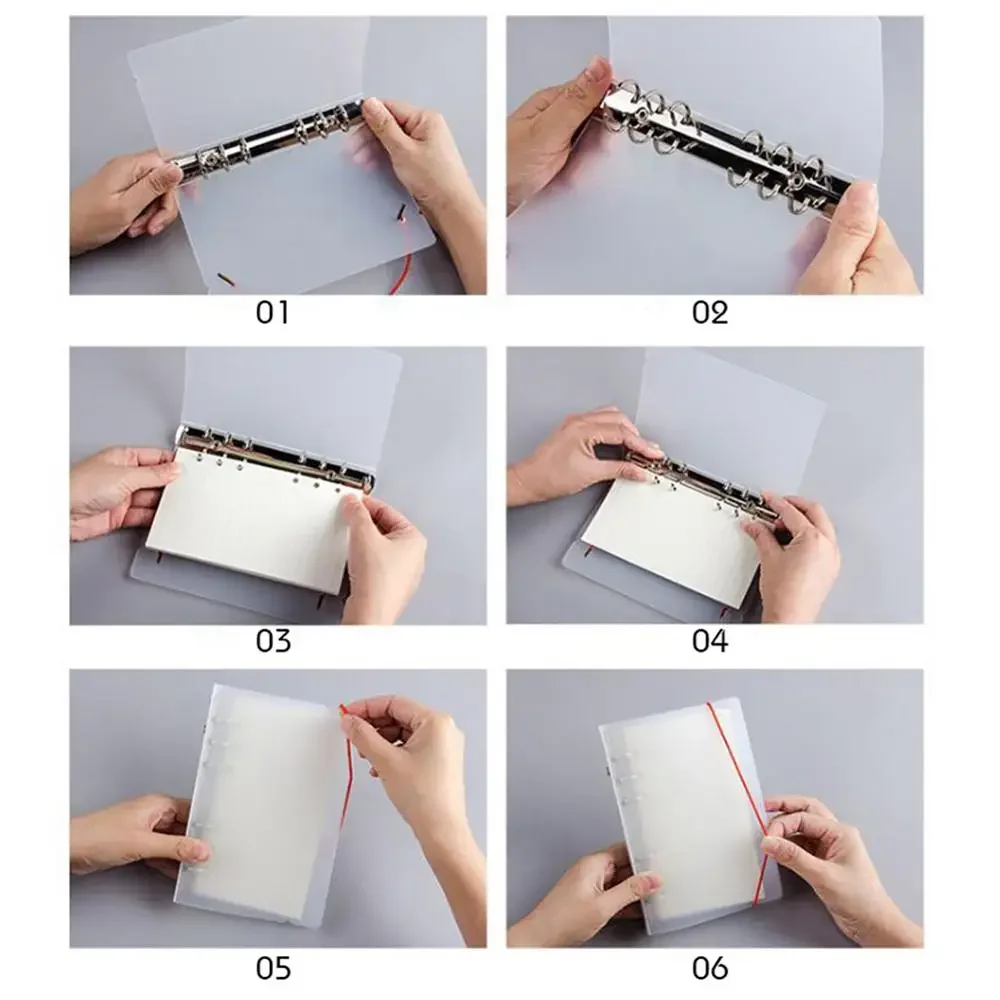 01

02

03

04

05

06