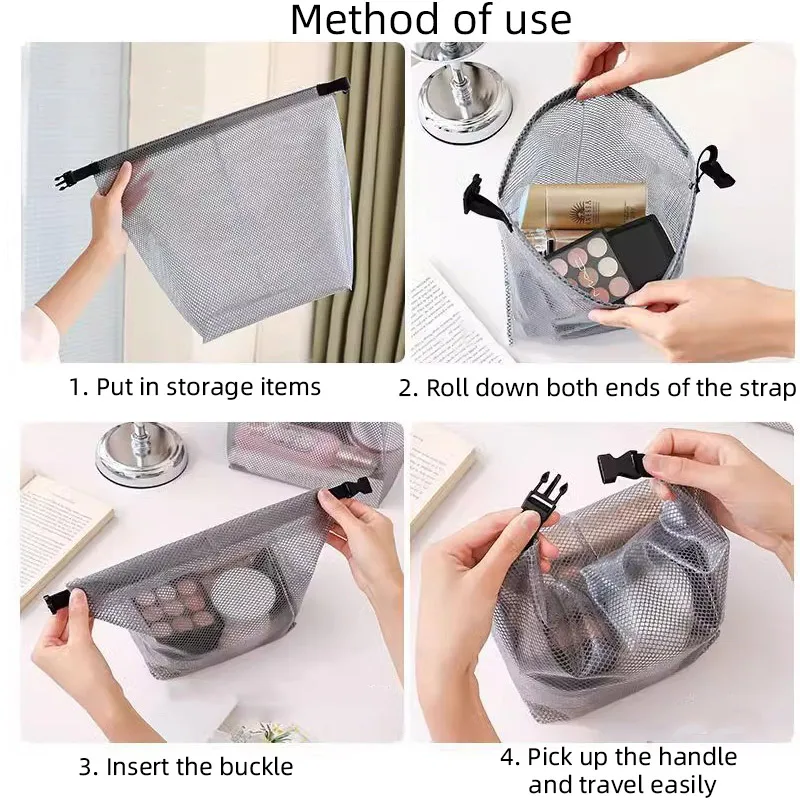 Method of use

1. Put in storage items

2. Roll down both ends of the strap

3. Insert the buckle

4. Pick up the handle and travel easily