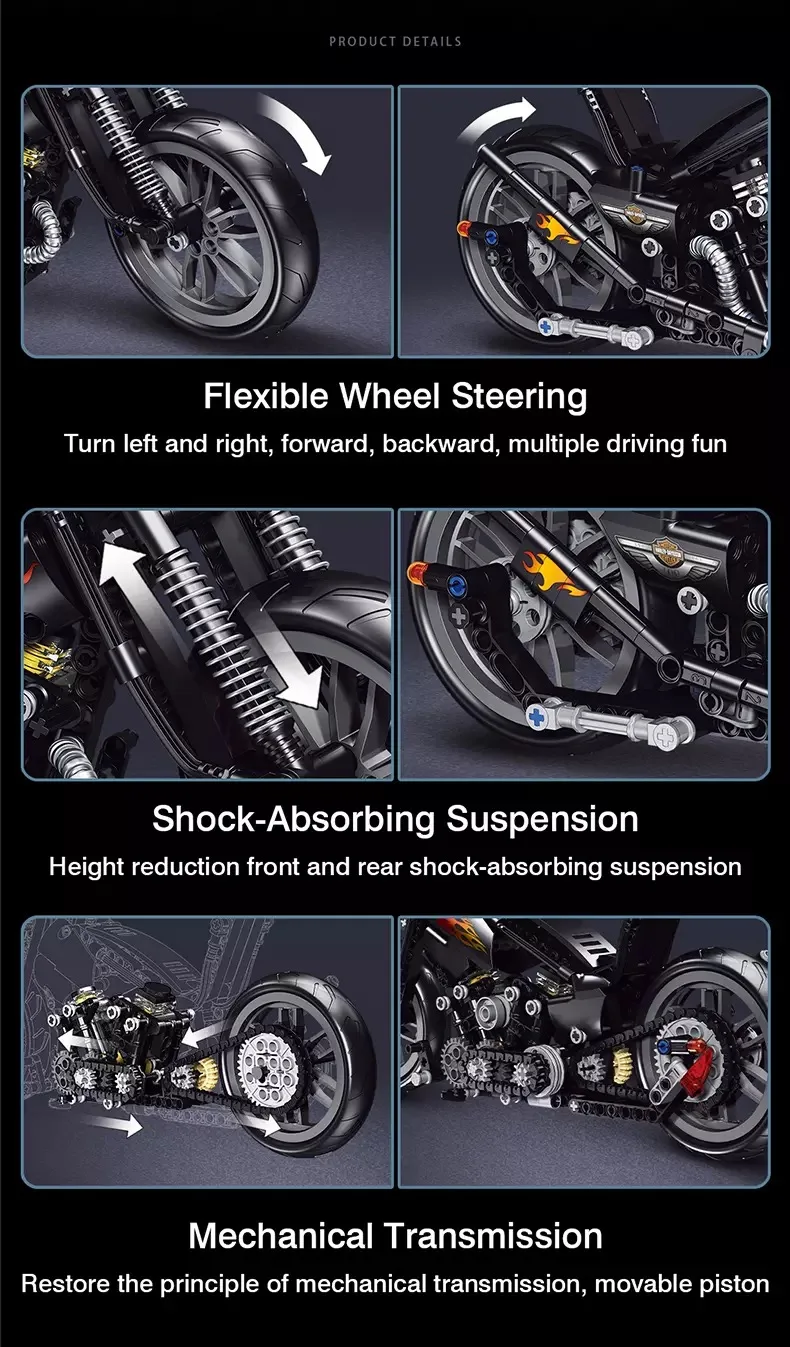 PRODUCT DETAILS

Flexible Wheel Steering

Turn left and right, forward, backward, multiple driving fun

Shock-Absorbing Suspension

Height reduction front and rear shock-absorbing suspension

Mechanical Transmission

Restore the principle of mechanical transmission, movable piston