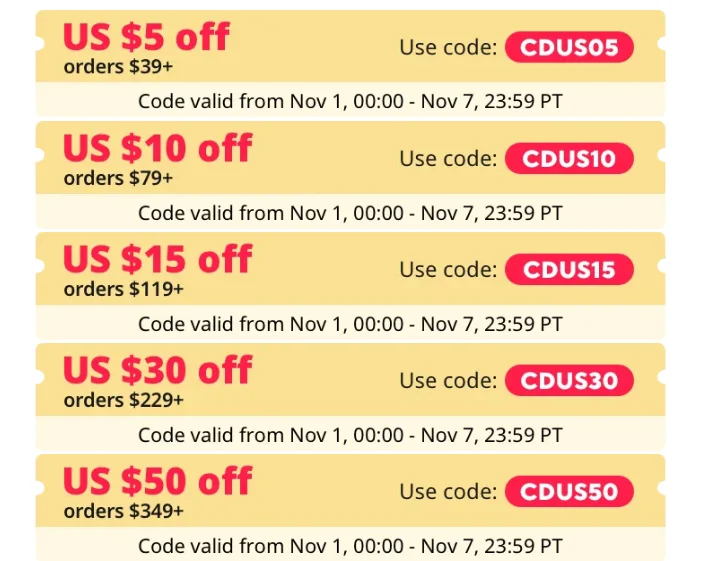 US $5 off
orders $39+
Use code: CDUS05
Code valid from Nov 1, 00:00 - Nov 7, 23:59 PT

US $10 off
orders $79+
Use code: CDUS10
Code valid from Nov 1, 00:00 - Nov 7, 23:59 PT

US $15 off
orders $119+
Use code: CDUS15
Code valid from Nov 1, 00:00 - Nov 7, 23:59 PT

US $30 off
orders $229+
Use code: CDUS30
Code valid from Nov 1, 00:00 - Nov 7, 23:59 PT

US $50 off
orders $349+
Use code: CDUS50
Code valid from Nov 1, 00:00 - Nov 7, 23:59 PT