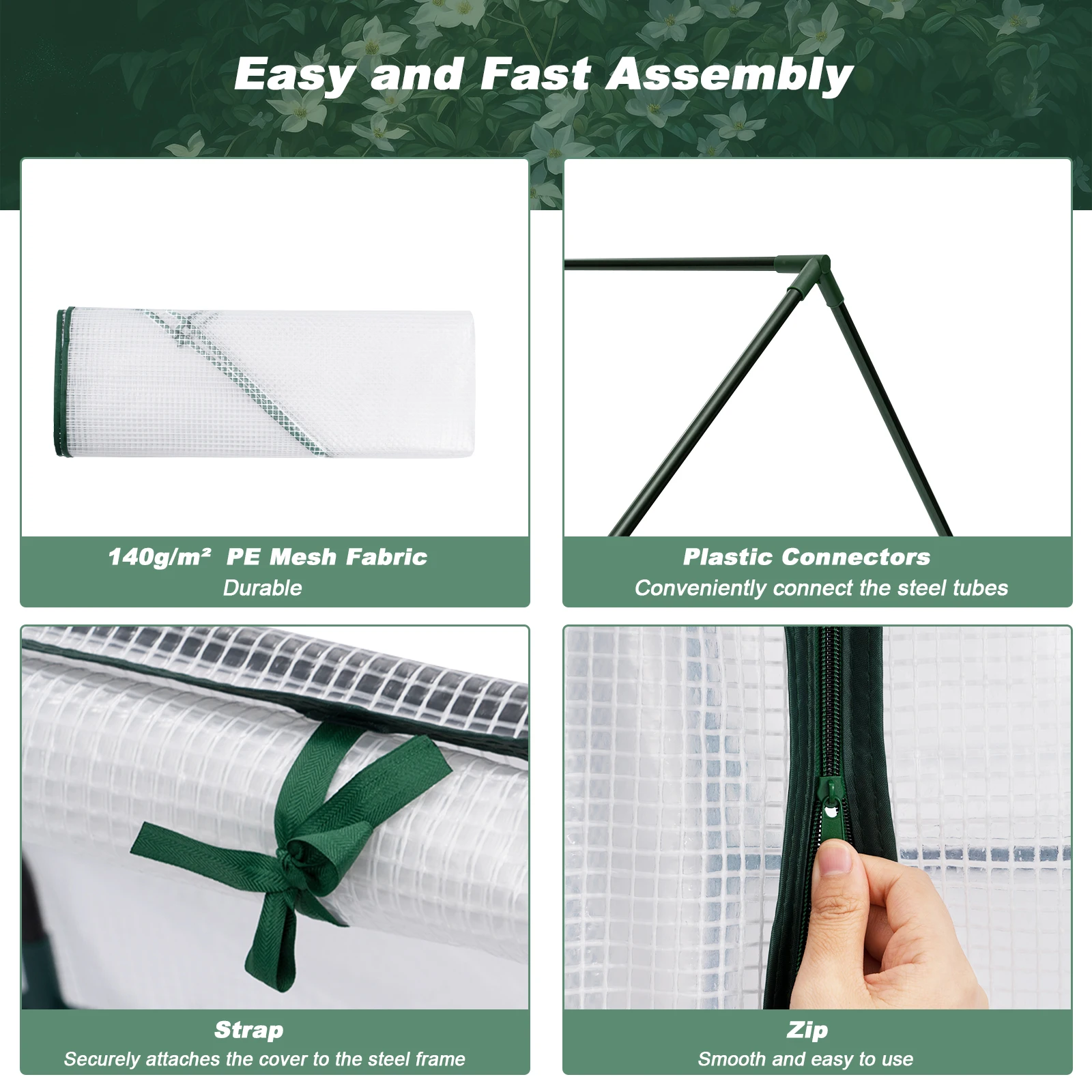 Easy and Fast Assembly

140g/m² PE Mesh Fabric
Durable

Plastic Connectors
Conveniently connect the steel tubes

Strap
Securely attaches the cover to the steel frame

Zip
Smooth and easy to use