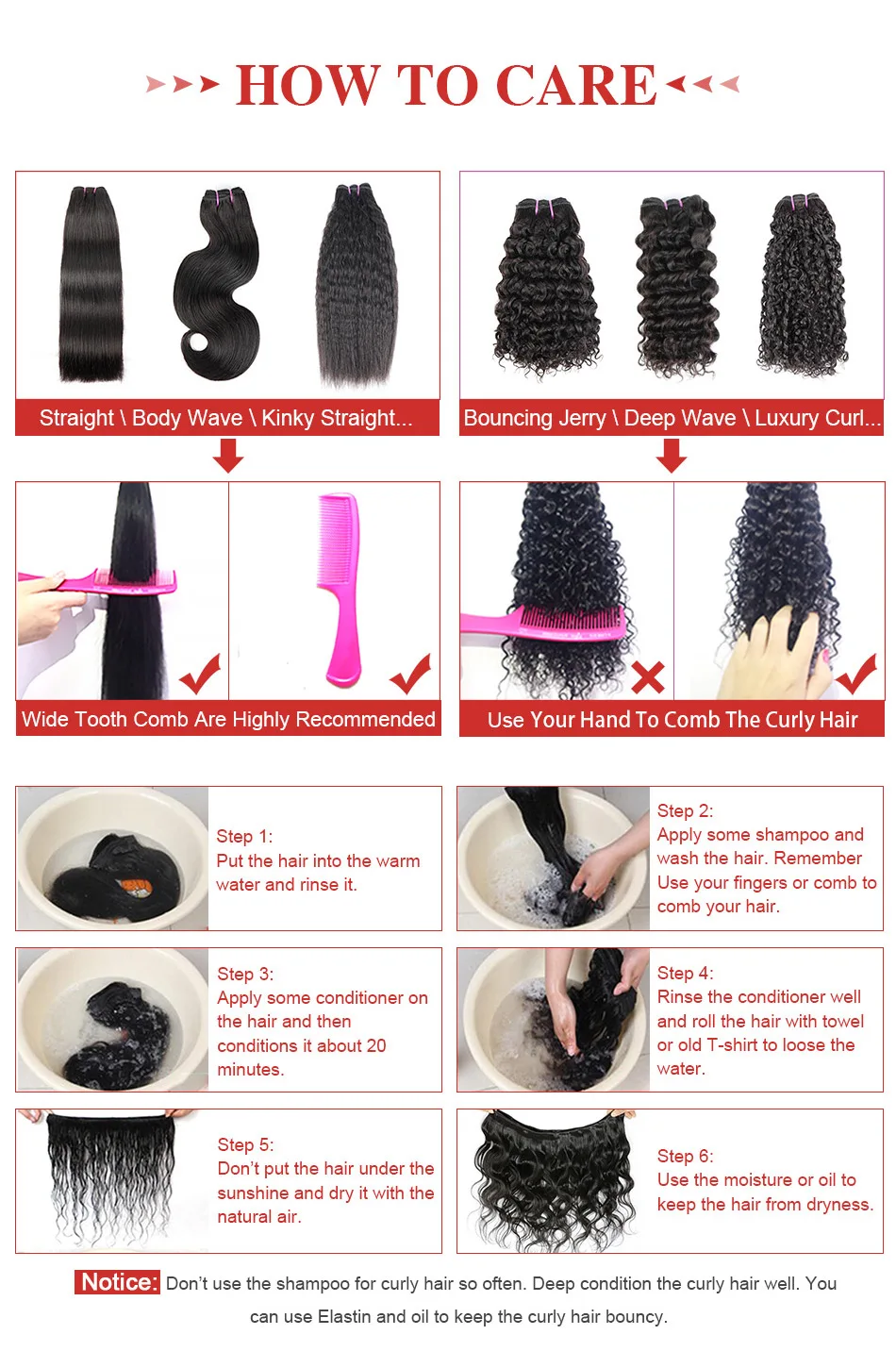 HOW TO CARE

Straight \ Body Wave \ Kinky Straight...

Bouncing Jerry \ Deep Wave \ Luxury Curl...

Wide Tooth Comb Are Highly Recommended

Use Your Hand To Comb The Curly Hair

Step 1:
Put the hair into the warm water and rinse it.

Step 2:
Apply some shampoo and wash the hair. Remember Use your fingers or comb to comb your hair.

Step 3:
Apply some conditioner on the hair and then conditions it about 20 minutes.

Step 4:
Rinse the conditioner well and roll the hair with towel or old T-shirt to loose the water.

Step 5:
Don't put the hair under the sunshine and dry it with the natural air.

Step 6:
Use the moisture or oil to keep the hair from dryness.

Notice: Don't use the shampoo for curly hair so often. Deep condition the curly hair well. You can use Elastin and oil to keep the curly hair bouncy.