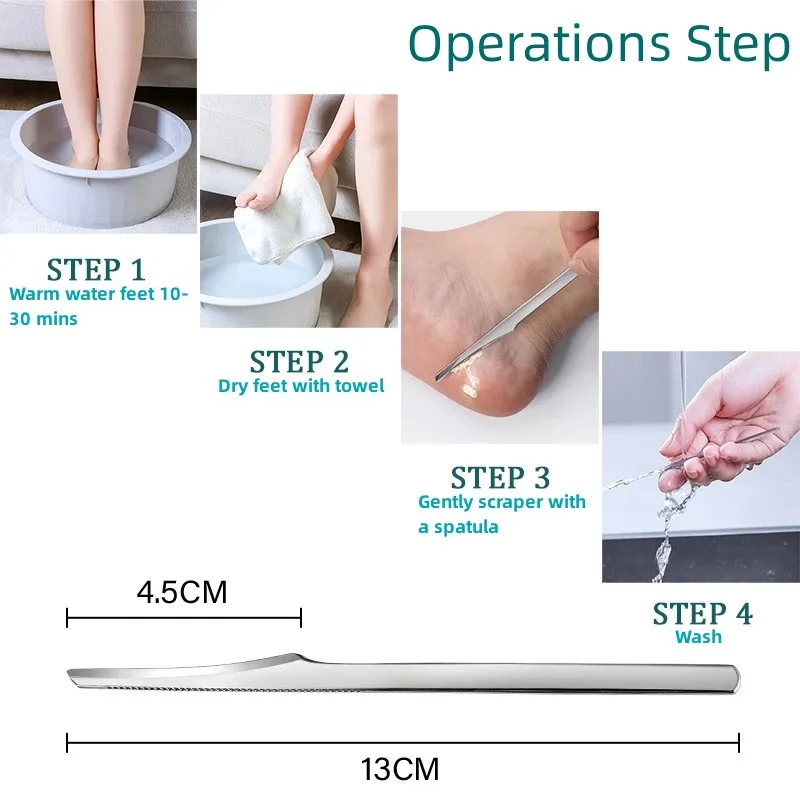 Operations Step

STEP 1
Warm water feet 10-30 mins

STEP 2
Dry feet with towel

STEP 3
Gently scraper with a spatula

STEP 4
Wash

4.5CM

13CM