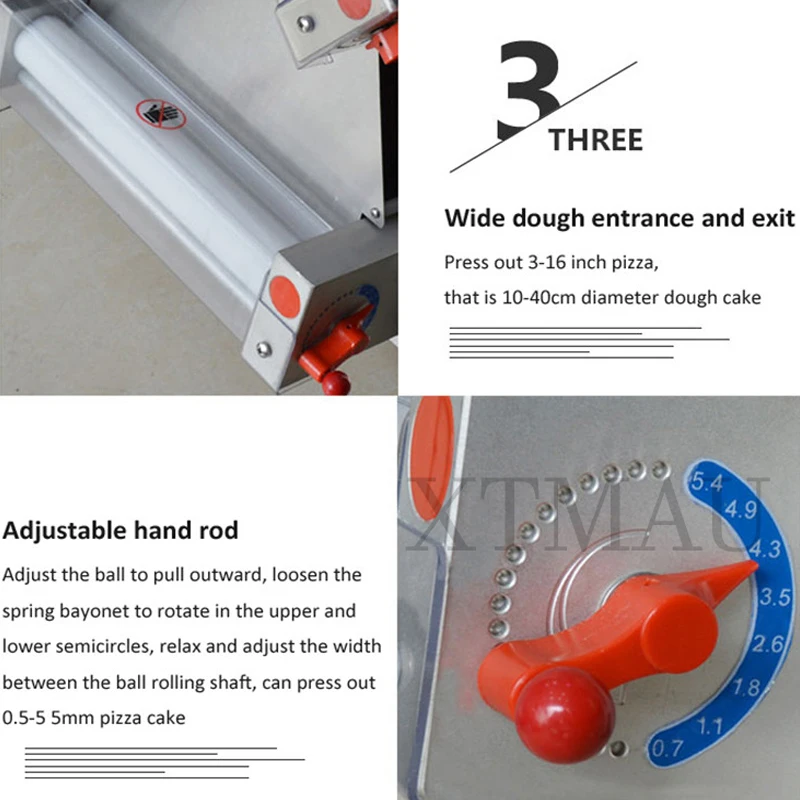 3
THREE

Wide dough entrance and exit

Press out 3-16 inch pizza, that is 10-40cm diameter dough cake

Adjustable hand rod

Adjust the ball to pull outward, loosen the spring bayonet to rotate in the upper and lower semicircles, relax and adjust the width between the ball rolling shaft, can press out 0.5-5 5mm pizza cake

XTMAU

5.4
4.9
4.3
3.5
2.6
1.8
1.1
0.7