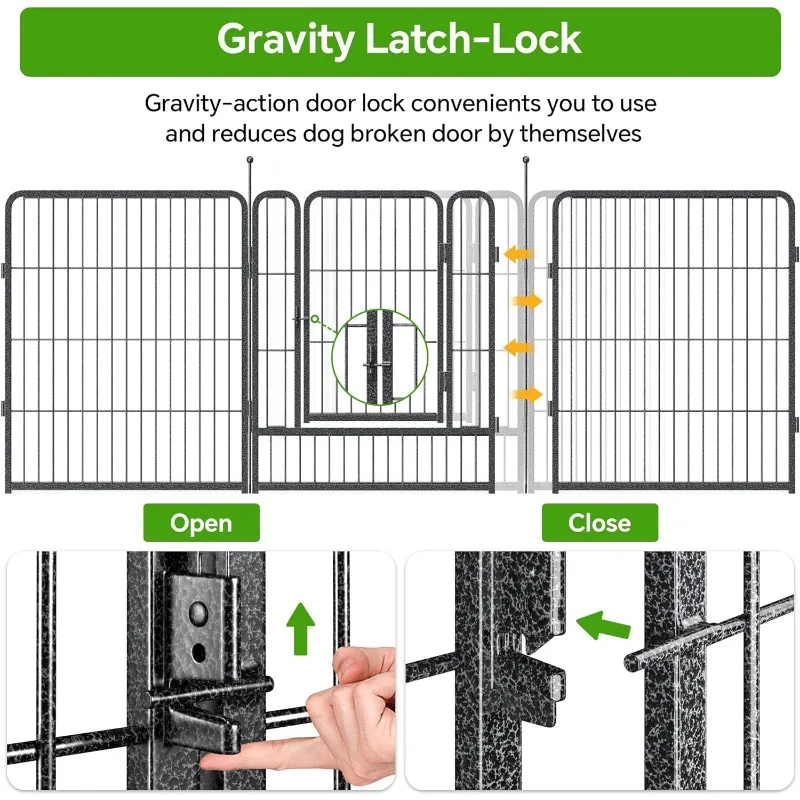 Gravity Latch-Lock

Gravity-action door lock convenients you to use and reduces dog broken door by themselves

Open

Close