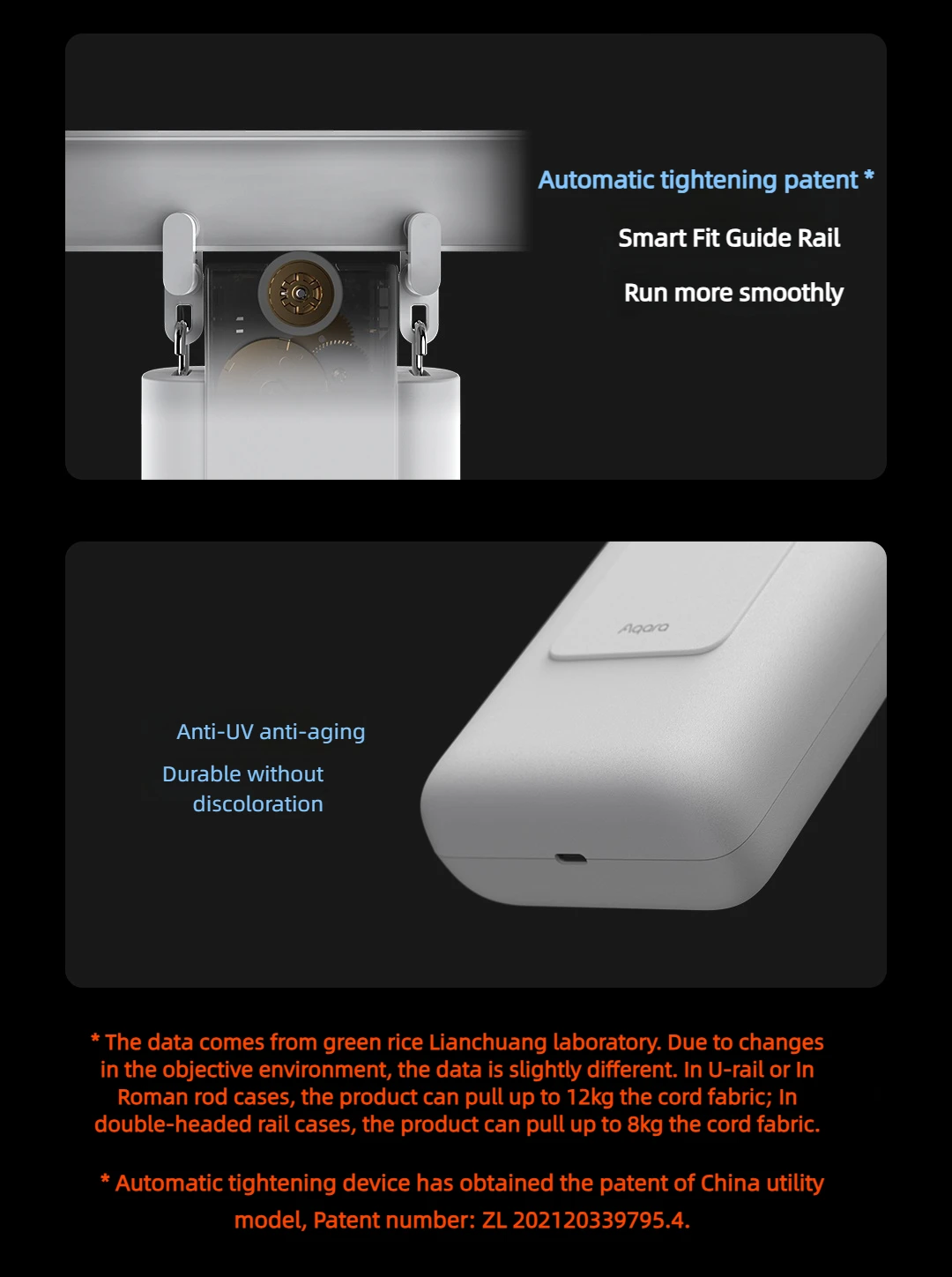 Automatic tightening patent *

Smart Fit Guide Rail

Run more smoothly

Aqara

Anti-UV anti-aging

Durable without discoloration

* The data comes from green rice Lianchuang laboratory. Due to changes in the objective environment, the data is slightly different. In U-rail or In Roman rod cases, the product can pull up to 12kg the cord fabric; In double-headed rail cases, the product can pull up to 8kg the cord fabric.

* Automatic tightening device has obtained the patent of China utility model, Patent number: ZL 202120339795.4.