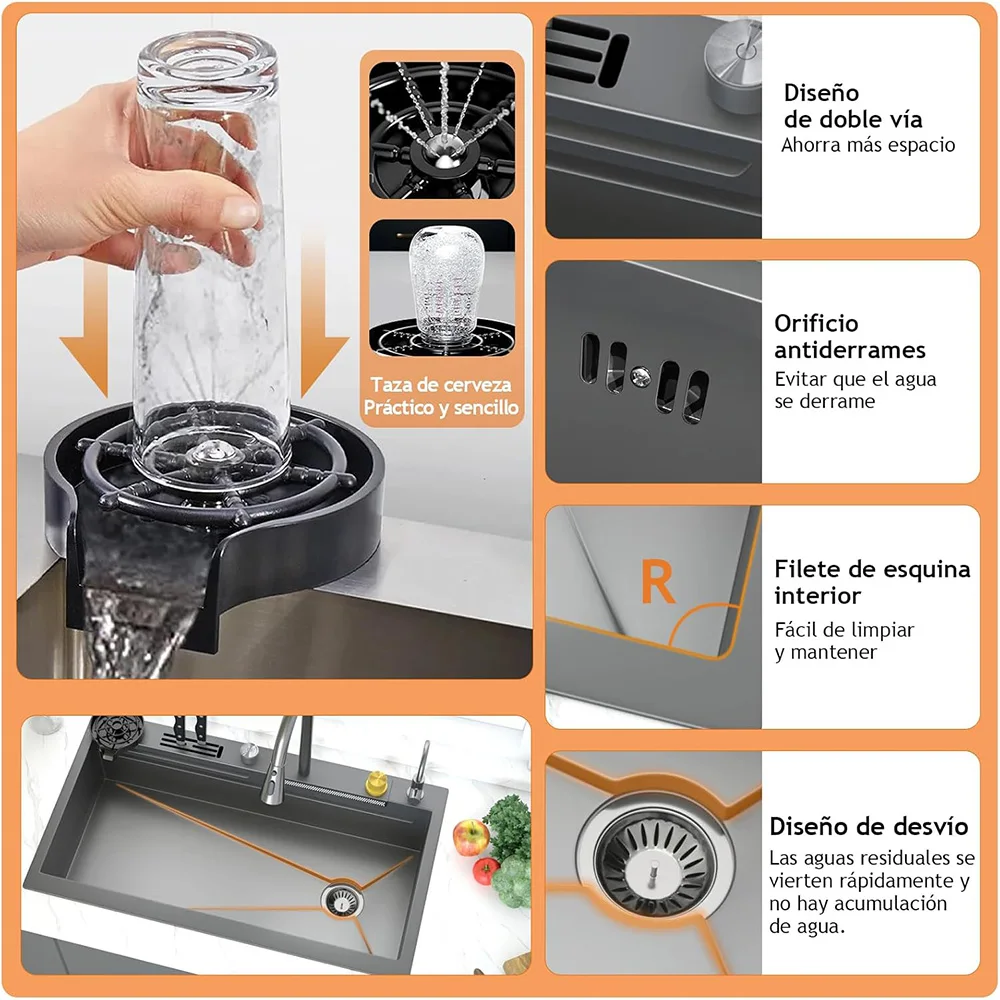 Taza de cerveza
Práctico y sencillo

Diseño de doble vía
Ahorra más espacio

Orificio antiderrames
Evitar que el agua se derrame

R

Filete de esquina interior
Fácil de limpiar y mantener

Diseño de desvío
Las aguas residuales se vierten rápidamente y no hay acumulación de agua.