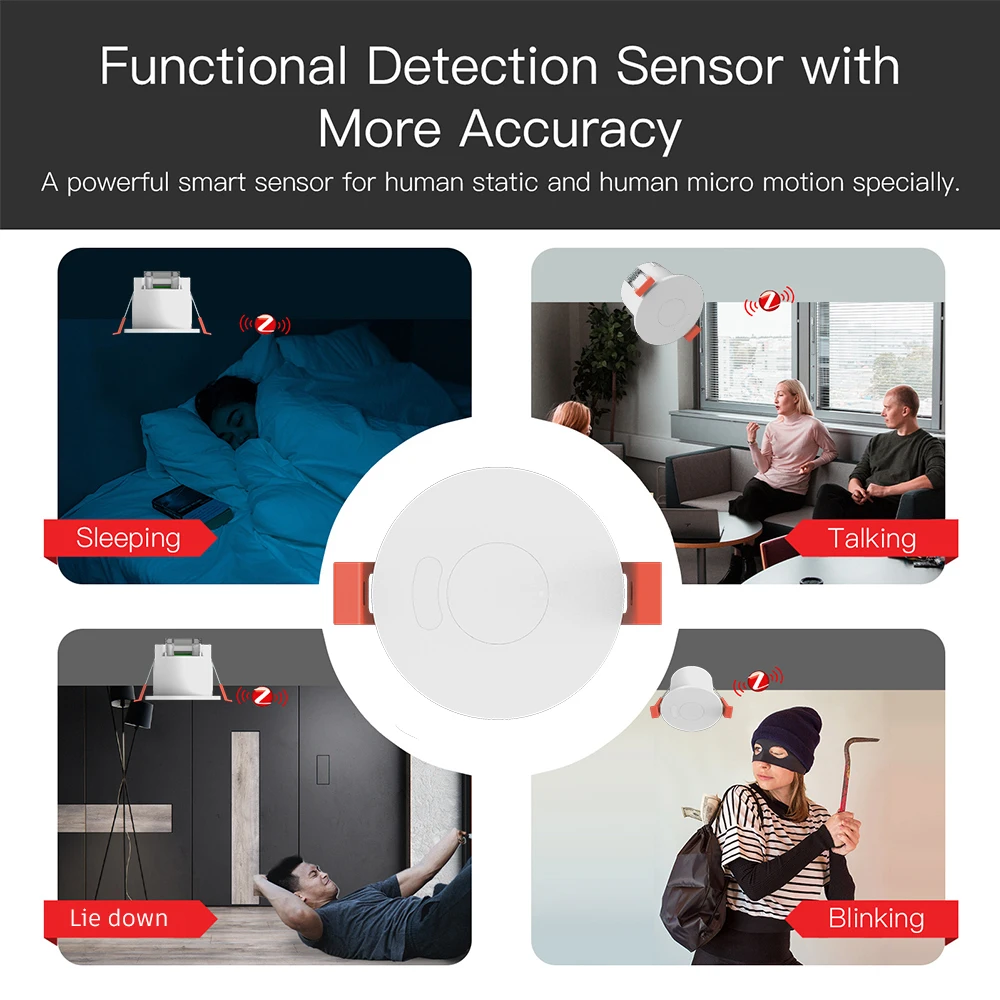 Functional Detection Sensor with More Accuracy

A powerful smart sensor for human static and human micro motion specially.

Sleeping

Talking

Lie down

Blinking