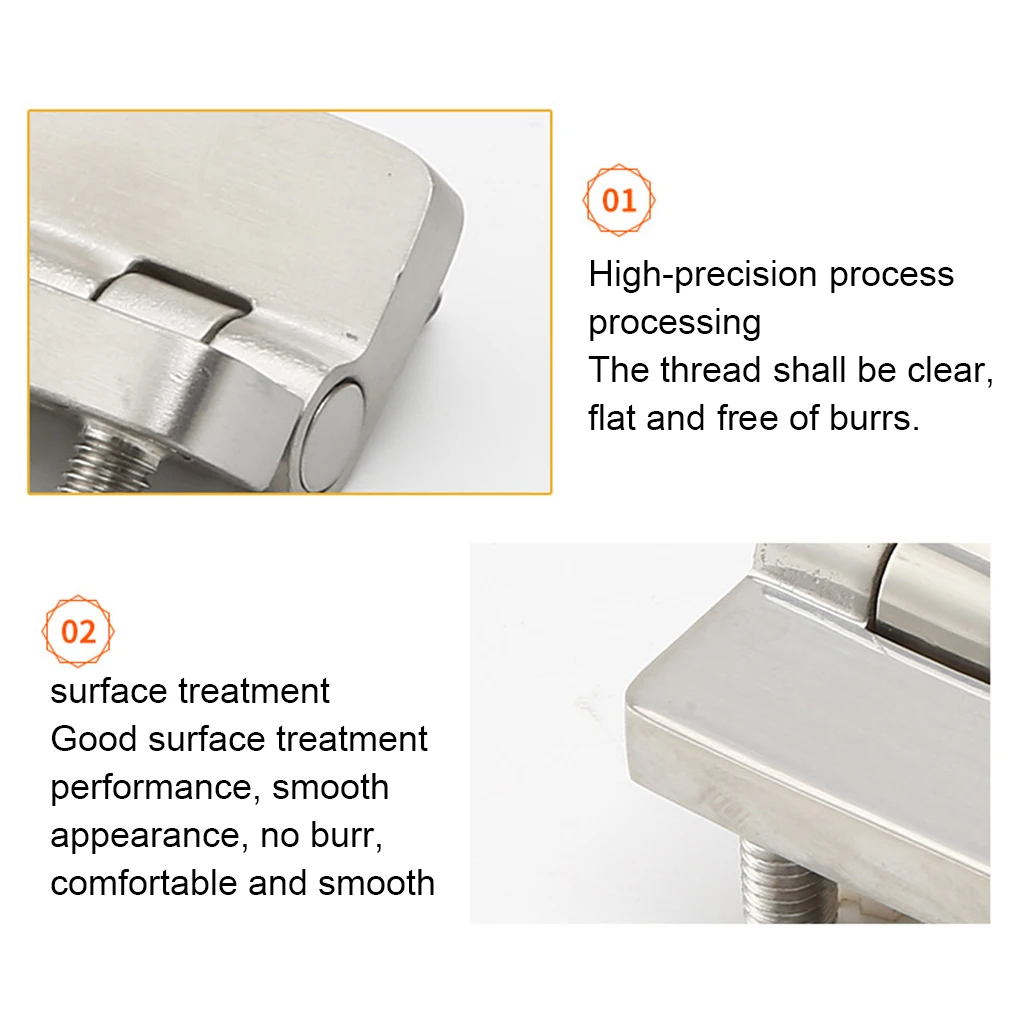 01

High-precision process processing
The thread shall be clear, flat and free of burrs.

02

surface treatment
Good surface treatment performance, smooth appearance, no burr, comfortable and smooth