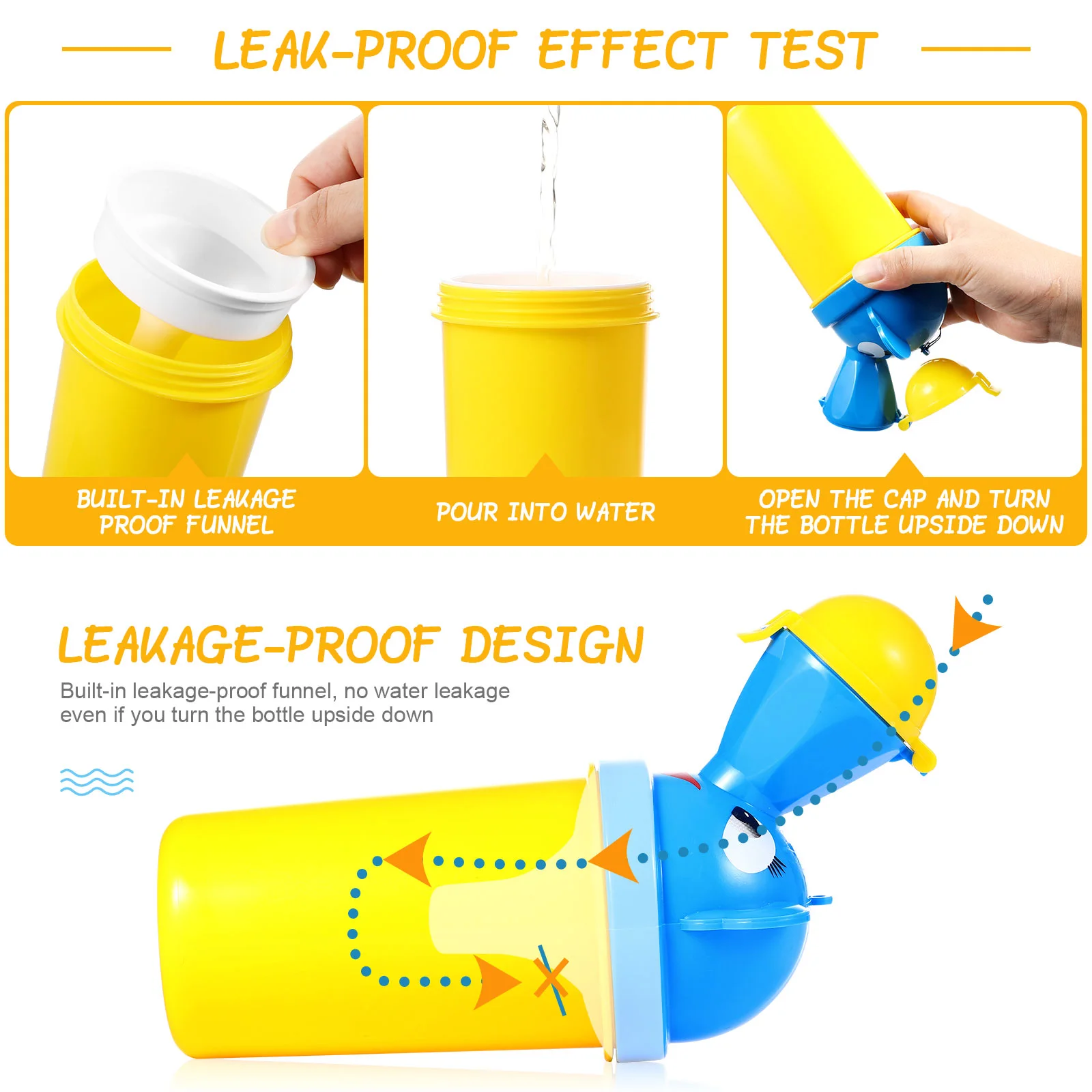 LEAK-PROOF EFFECT TEST

BUILT-IN LEAKAGE PROOF FUNNEL

POUR INTO WATER

OPEN THE CAP AND TURN THE BOTTLE UPSIDE DOWN

LEAKAGE-PROOF DESIGN

Built-in leakage-proof funnel, no water leakage even if you turn the bottle upside down