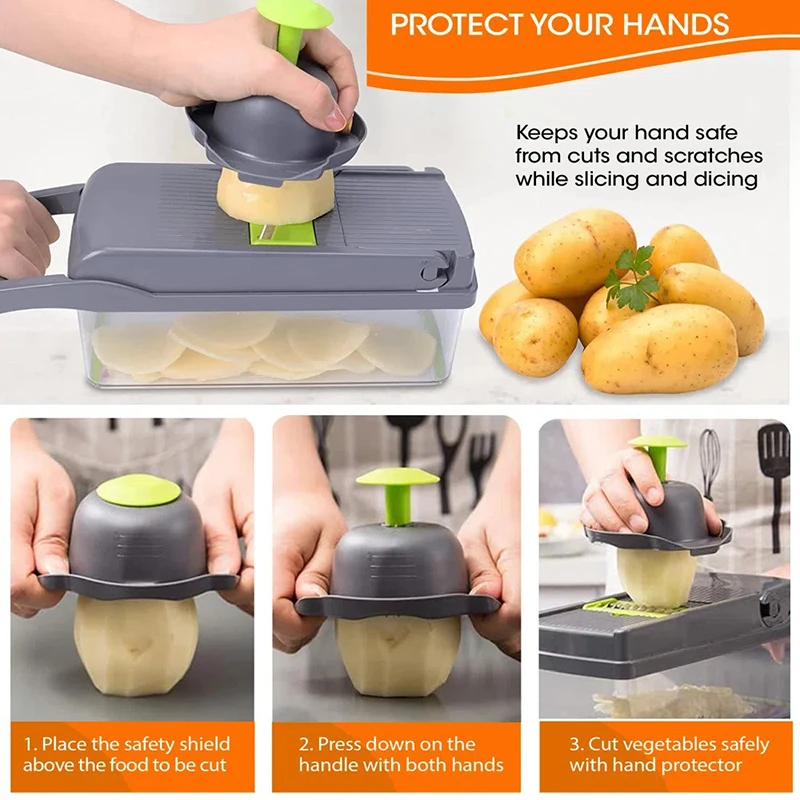 PROTECT YOUR HANDS

Keeps your hand safe from cuts and scratches while slicing and dicing

1. Place the safety shield above the food to be cut

2. Press down on the handle with both hands

3. Cut vegetables safely with hand protector