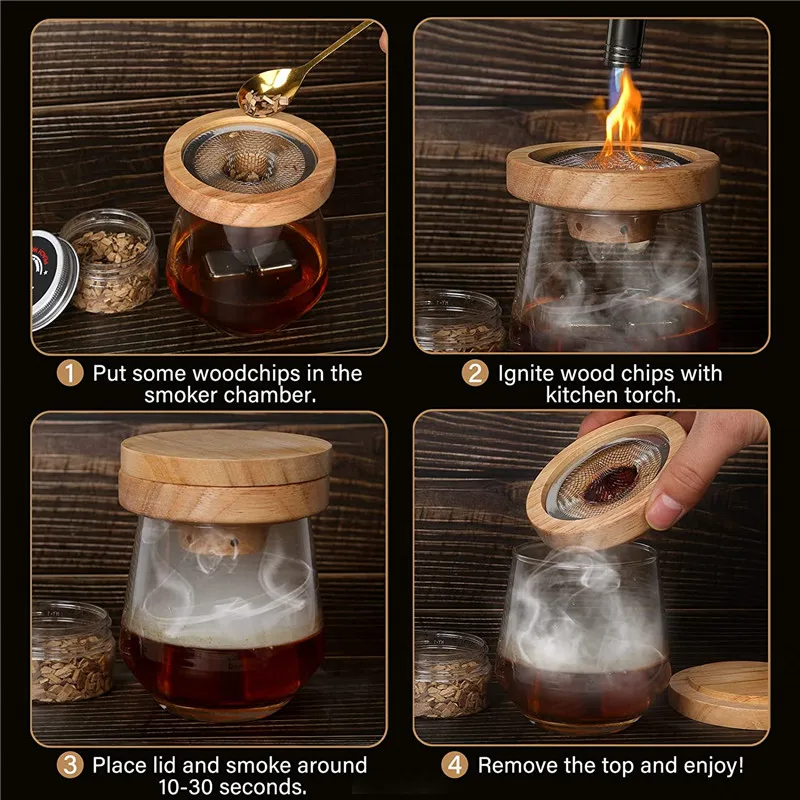 1 Put some woodchips in the smoker chamber.

2 Ignite wood chips with kitchen torch.

3 Place lid and smoke around 10-30 seconds.

4 Remove the top and enjoy!