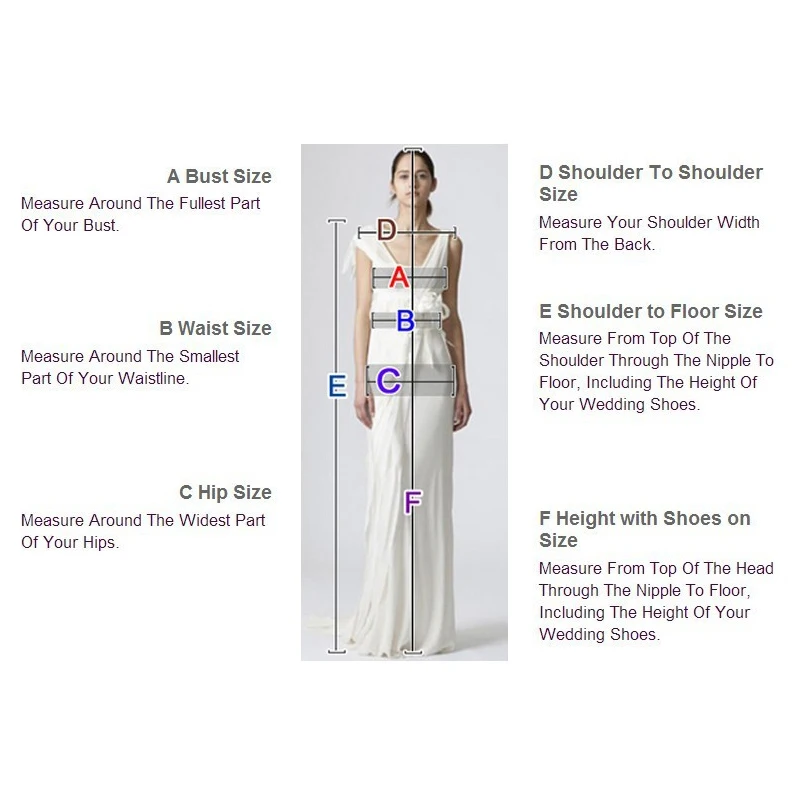 A Bust Size
Measure Around The Fullest Part Of Your Bust.

B Waist Size
Measure Around The Smallest Part Of Your Waistline.

C Hip Size
Measure Around The Widest Part Of Your Hips.

D
A
B
E
C
F

D Shoulder To Shoulder Size
Measure Your Shoulder Width From The Back.

E Shoulder to Floor Size
Measure From Top Of The Shoulder Through The Nipple To Floor, Including The Height Of Your Wedding Shoes.

F Height with Shoes on Size
Measure From Top Of The Head Through The Nipple To Floor, Including The Height Of Your Wedding Shoes.