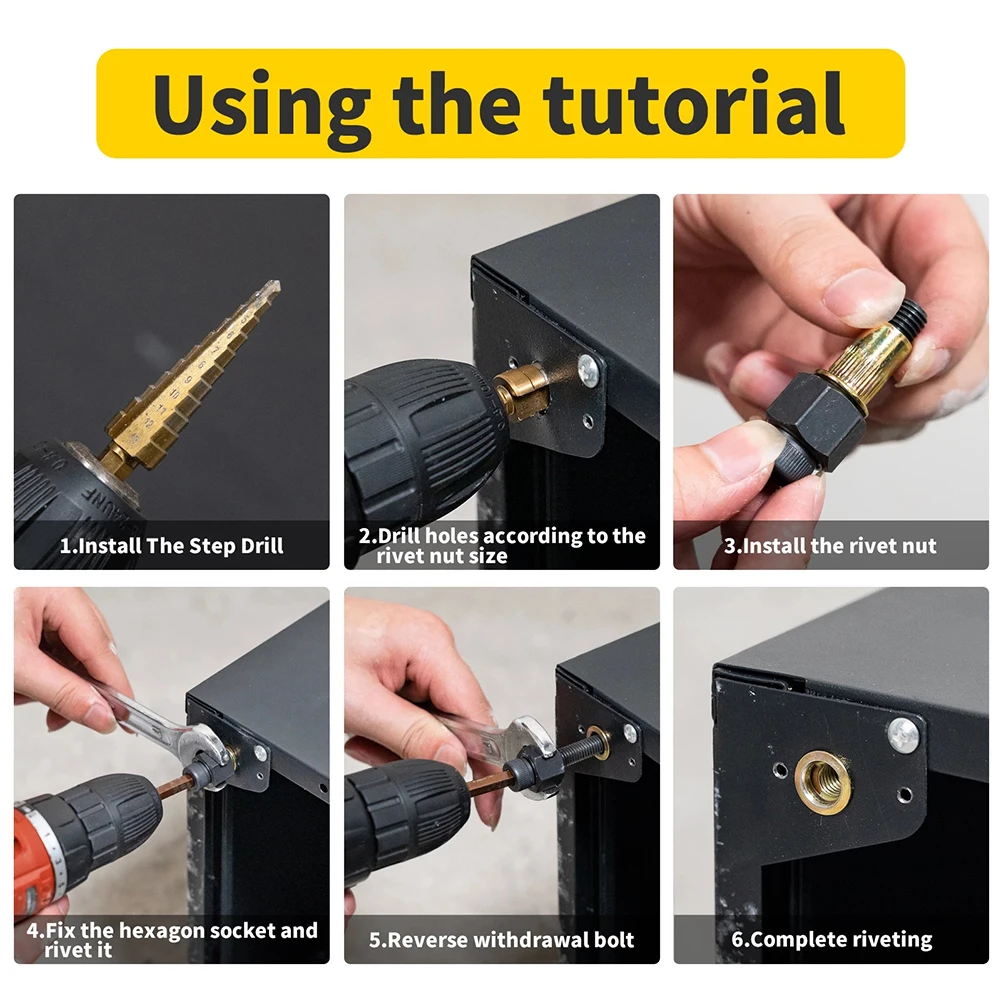 Using the tutorial

1.Install The Step Drill

2.Drill holes according to the rivet nut size

3.Install the rivet nut

4.Fix the hexagon socket and rivet it

5.Reverse withdrawal bolt

6.Complete riveting