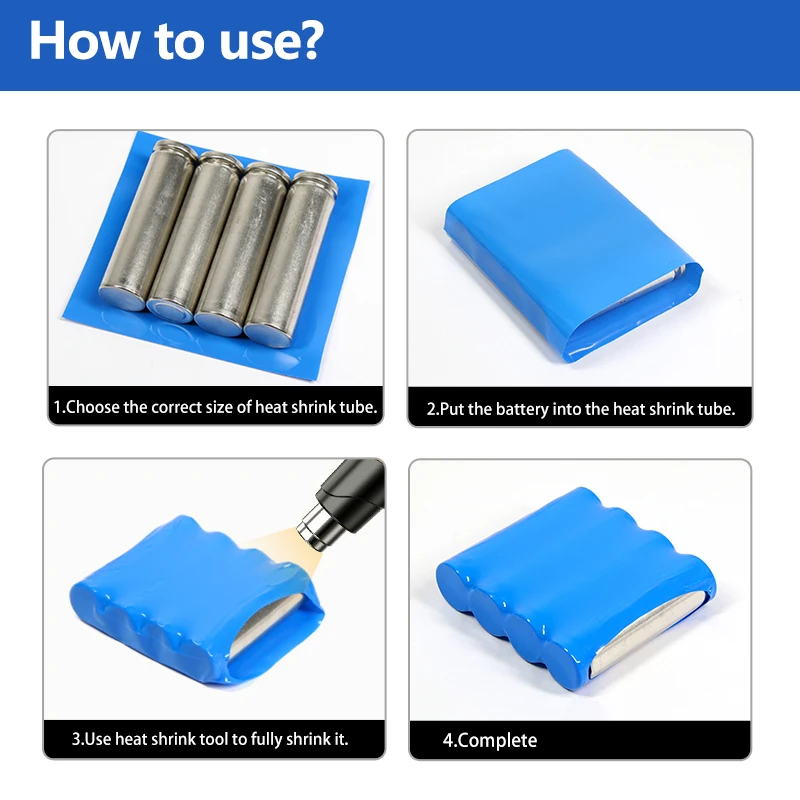 How to use?

1.Choose the correct size of heat shrink tube.

2.Put the battery into the heat shrink tube.

3.Use heat shrink tool to fully shrink it.

4.Complete