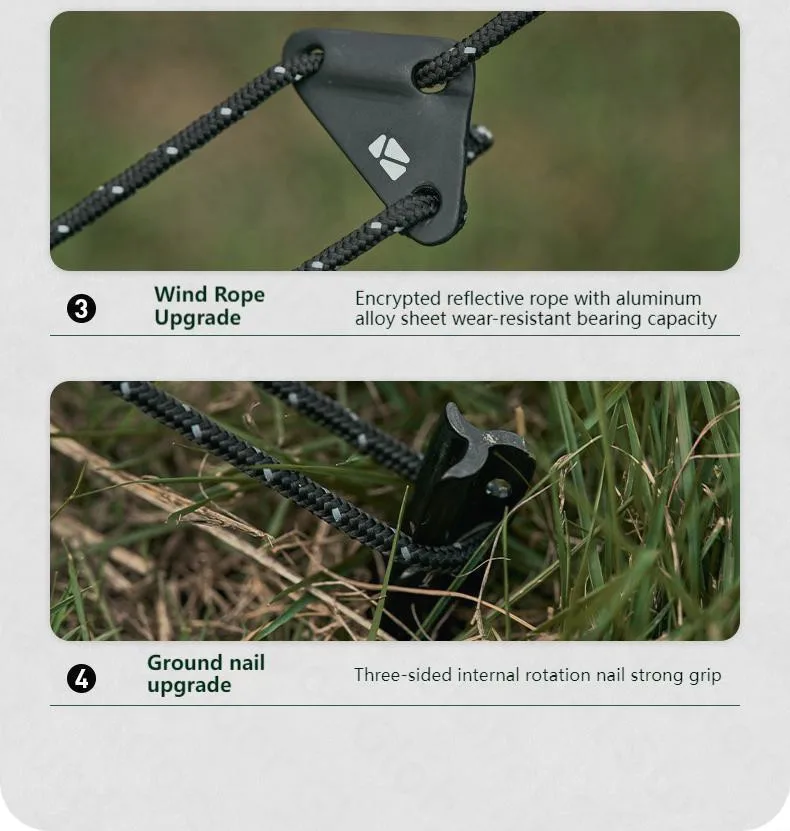 3 Wind Rope Upgrade

Encrypted reflective rope with aluminum alloy sheet wear-resistant bearing capacity

4 Ground nail upgrade

Three-sided internal rotation nail strong grip