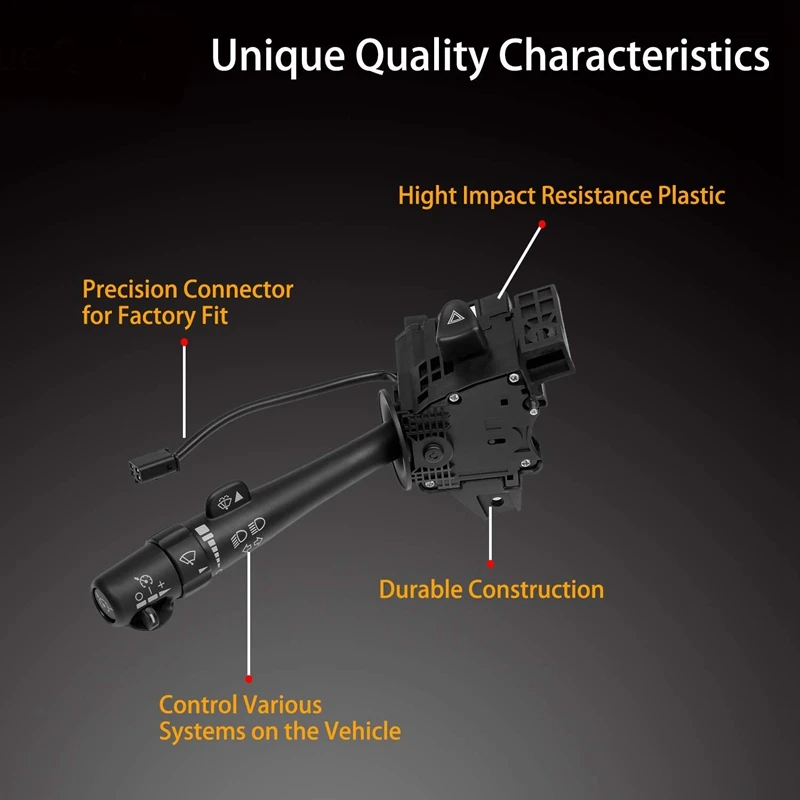 Unique Quality Characteristics

Hight Impact Resistance Plastic

Precision Connector for Factory Fit

Durable Construction

Control Various Systems on the Vehicle